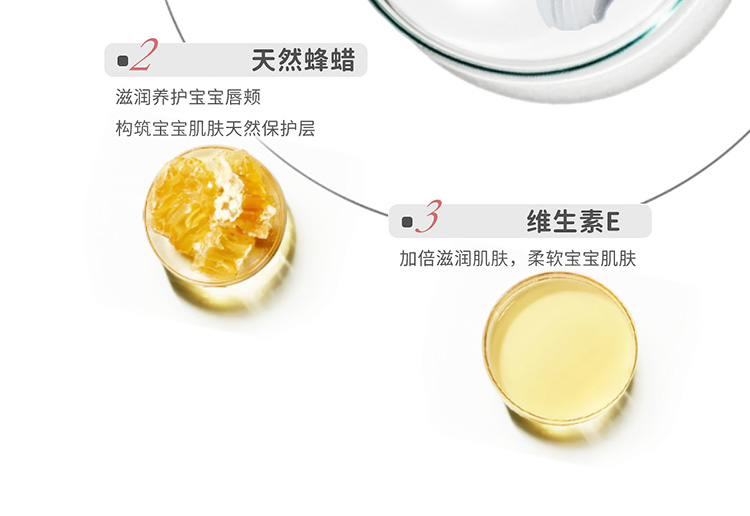 2 天然蜂蜡

滋润养护宝宝唇颊

构筑宝宝肌肤天然保护层

3 维生素E

加倍滋润肌肤，柔软宝宝肌肤