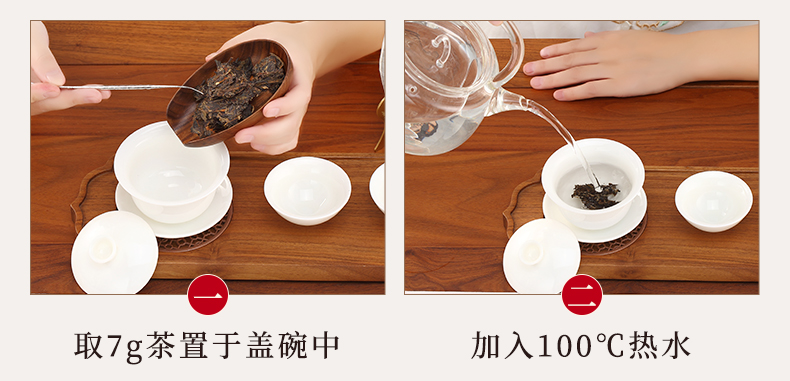 一

取7g茶置于盖碗中

二

加入100℃热水