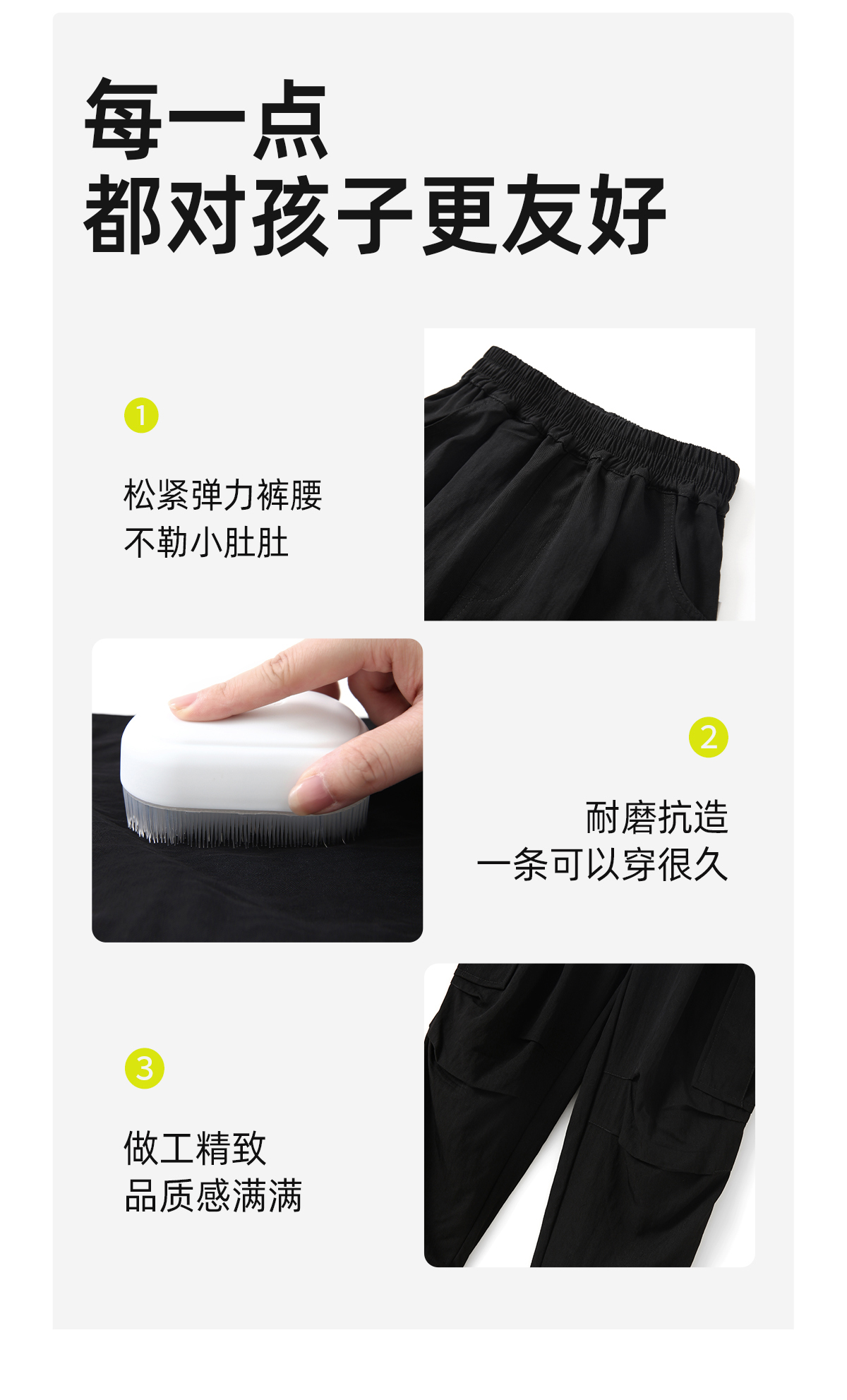 每一点
都对孩子更友好

1

松紧弹力裤腰
不勒小肚肚

2

耐磨抗造
一条可以穿很久

3

做工精致
品质感满满