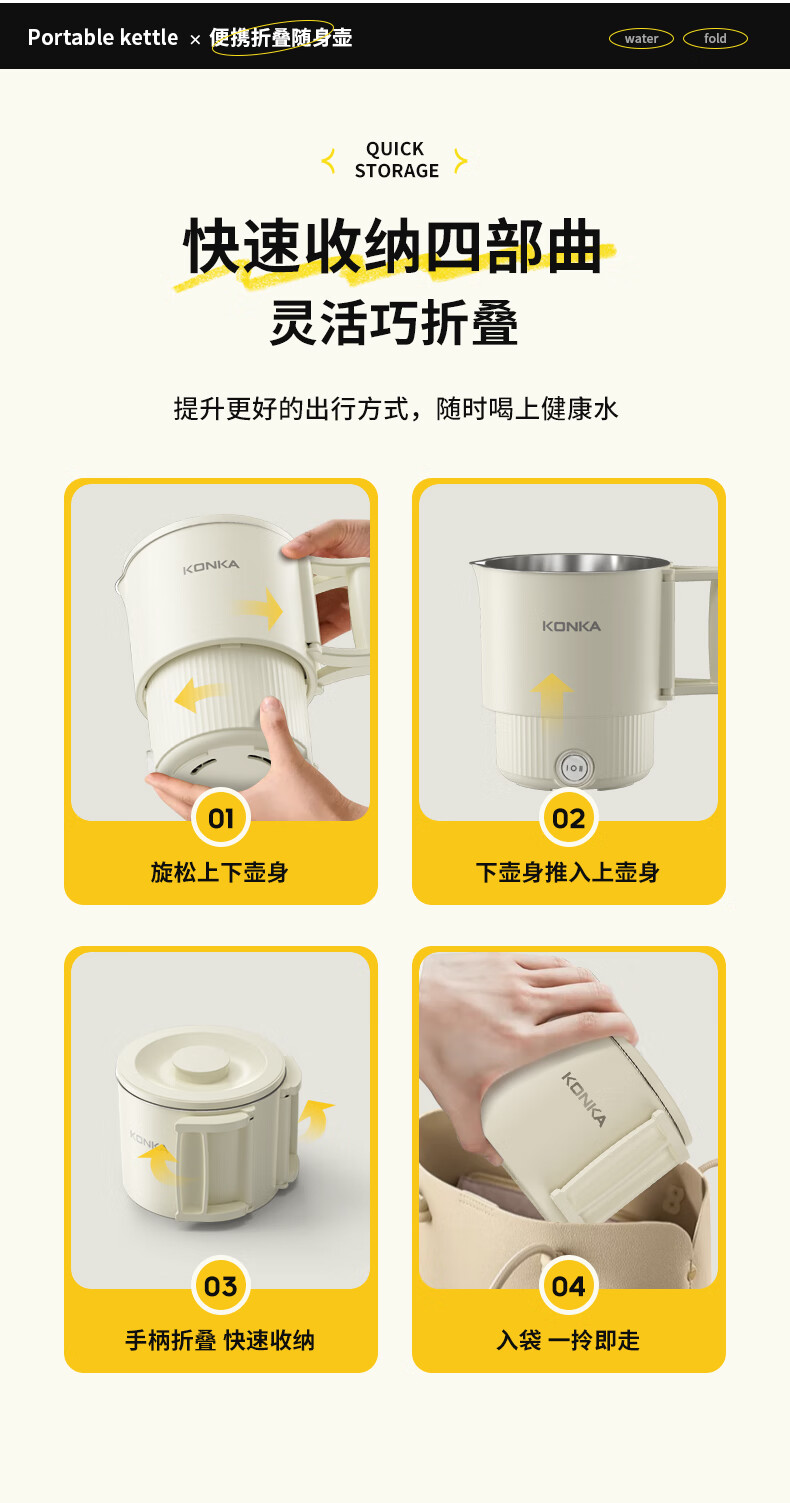 Portable kettle × 便携折叠随身壶

water fold

QUICK STORAGE

快速收纳四部曲

灵活巧折叠

提升更好的出行方式，随时喝上健康水

KONKA

01

旋松上下壶身

KONKA

02

下壶身推入上壶身

KONKA

03

手柄折叠 快速收纳

KONKA

04

入袋 一拎即走