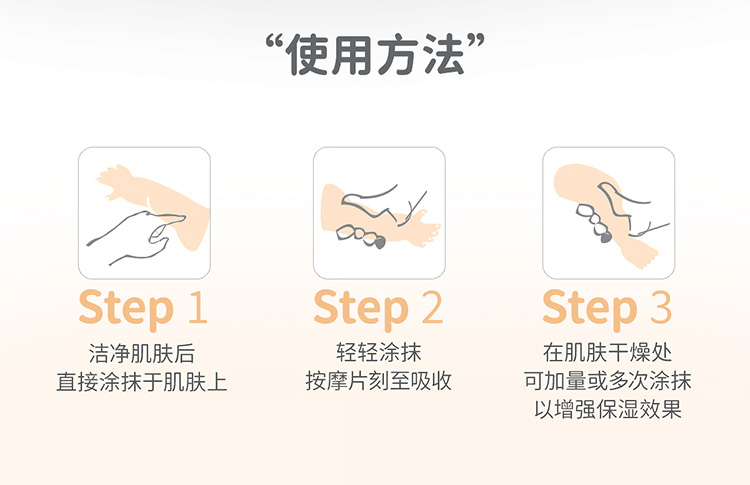 “使用方法”

Step 1
洁净肌肤后
直接涂抹于肌肤上

Step 2
轻轻涂抹
按摩片刻至吸收

Step 3
在肌肤干燥处
可加量或多次涂抹
以增强保湿效果