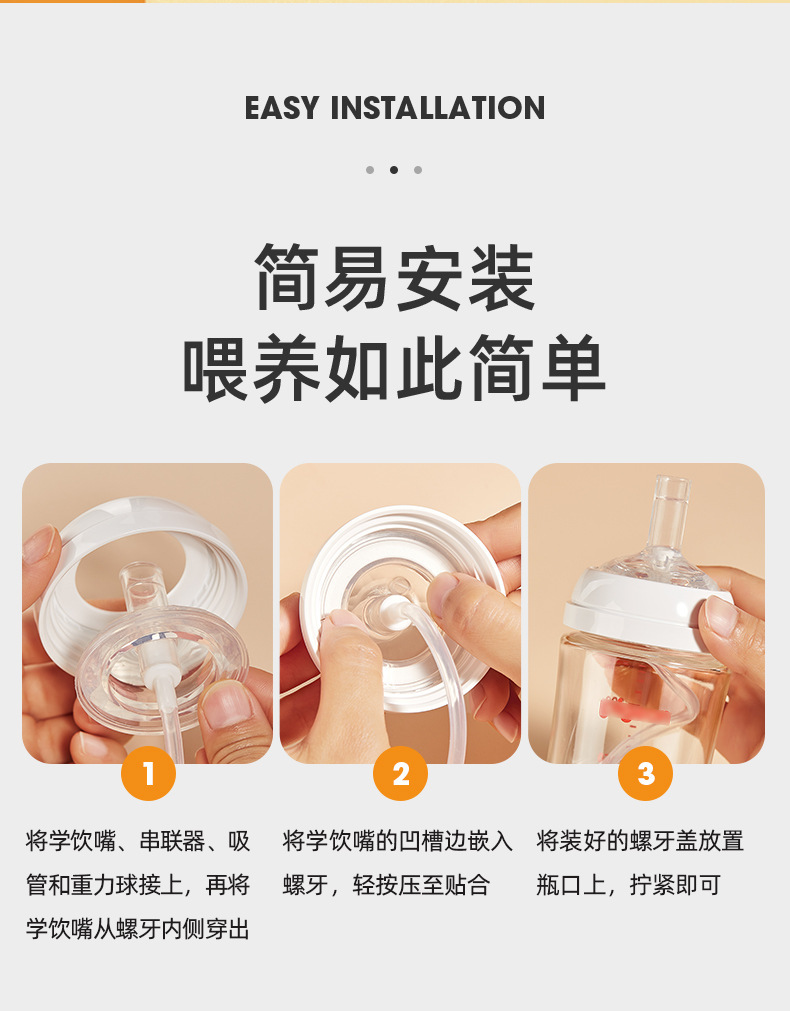 EASY INSTALLATION

简易安装
喂养如此简单

1

将学饮嘴、串联器、吸管和重力球接上，再将学饮嘴从螺牙内侧穿出

2

将学饮嘴的凹槽边嵌入螺牙，轻按压至贴合

3

将装好的螺牙盖放置瓶口上，拧紧即可