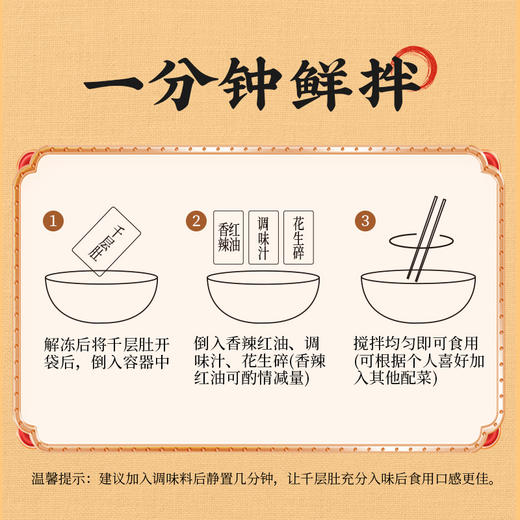 一分钟鲜拌

1
千层肚

解冻后将千层肚开袋后，倒入容器中

2
香辣红油
调味汁
花生碎

倒入香辣红油、调味汁、花生碎(香辣红油可酌情减量)

3

搅拌均匀即可食用(可根据个人喜好加入其他配菜)

温馨提示：建议加入调味料后静置几分钟，让千层肚充分入味后食用口感更佳。