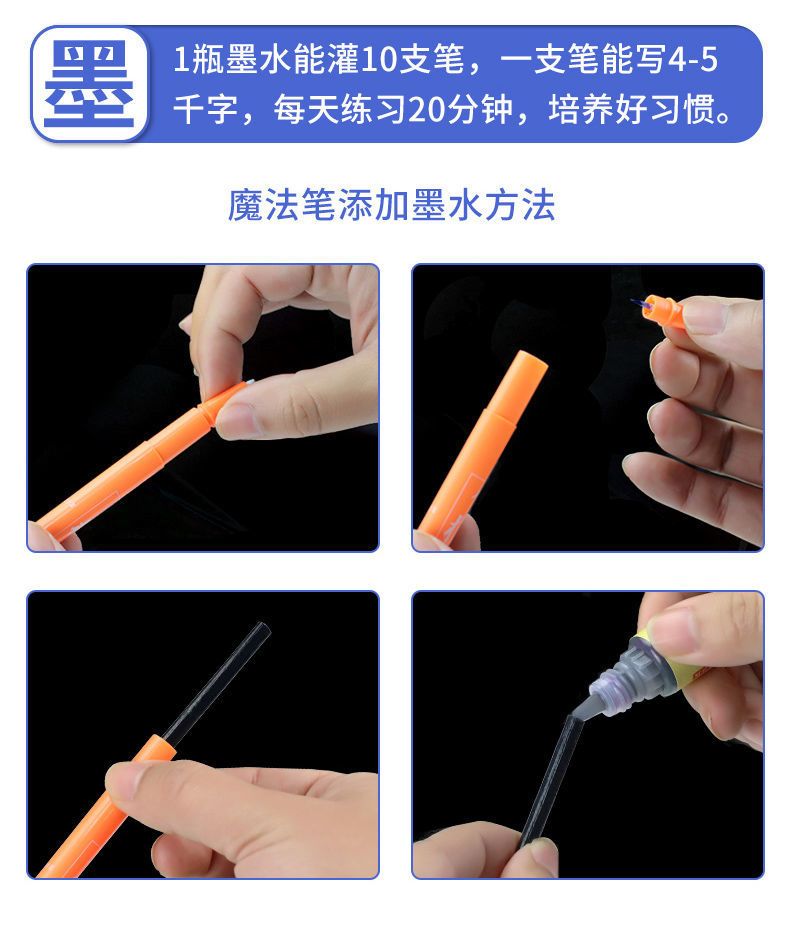 墨

1瓶墨水能灌10支笔，一支笔能写4-5千字，每天练习20分钟，培养好习惯。

魔法笔添加墨水方法