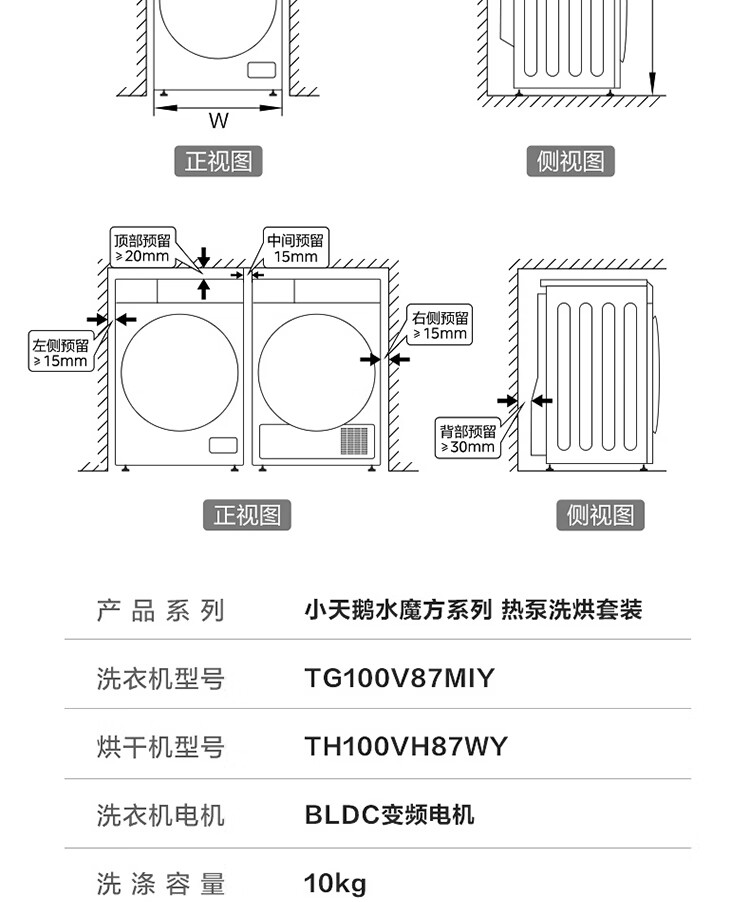 W

正视图

侧视图

顶部预留
≥20mm

中间预留
15mm

左侧预留
≥15mm

右侧预留
≥15mm

背部预留
≥30mm

正视图

侧视图

| 产品系列 | 小天鹅水魔方系列 热泵洗烘套装 |
|---|---|
| 洗衣机型号 | TG100V87MIY |
| 烘干机型号 | TH100VH87WY |
| 洗衣机电机 | BLDC变频电机 |
| 洗涤容量 | 10kg |