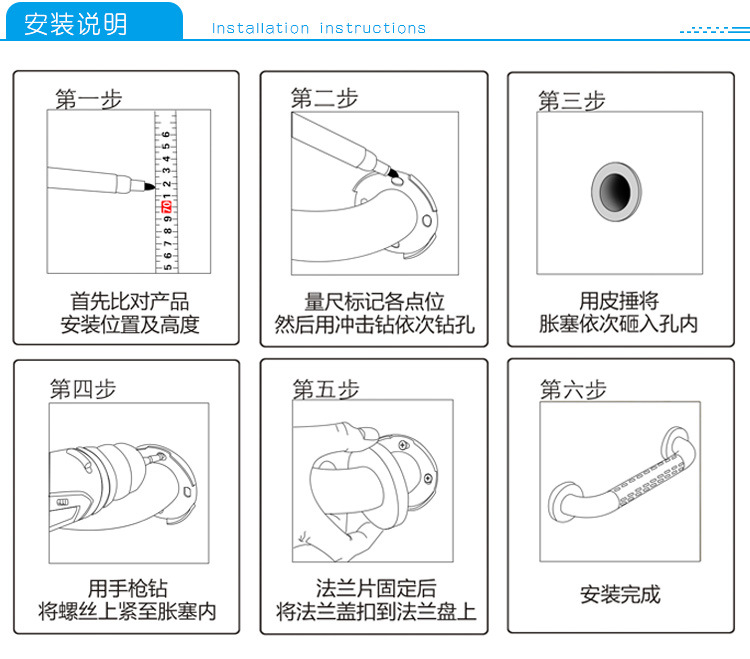 安装说明 Installation instructions

第一步

5 6 7 8 9 70 1 2 3 4 5 6

首先比对产品
安装位置及高度

第二步

量尺标记各点位
然后用冲击钻依次钻孔

第三步

用皮捶将
胀塞依次砸入孔内

第四步

用手枪钻
将螺丝上紧至胀塞内

第五步

法兰片固定后
将法兰盖扣到法兰盘上

第六步

安装完成