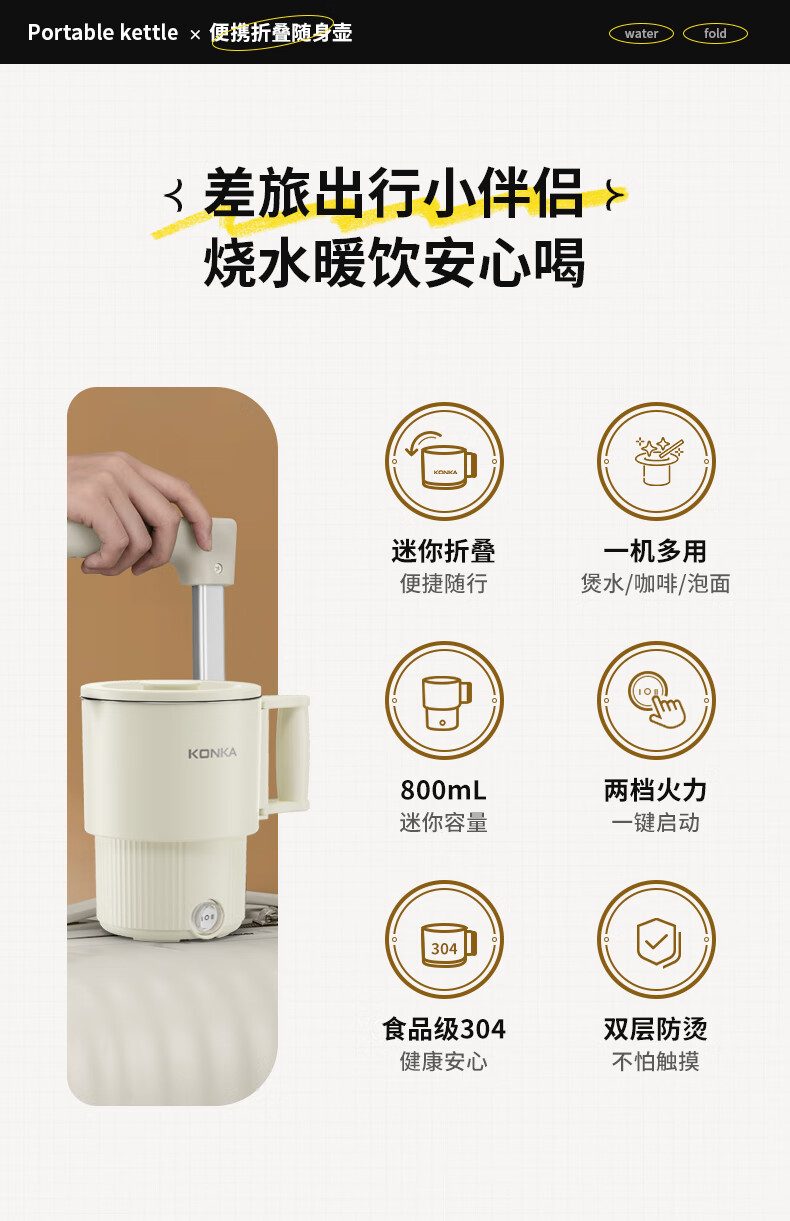 Portable kettle × 便携折叠随身壶

water fold

差旅出行小伴侣
烧水暖饮安心喝

KONKA

KONKA

迷你折叠
便捷随行

一机多用
煲水/咖啡/泡面

800mL
迷你容量

两档火力
一键启动

304

食品级304
健康安心

双层防烫
不怕触摸