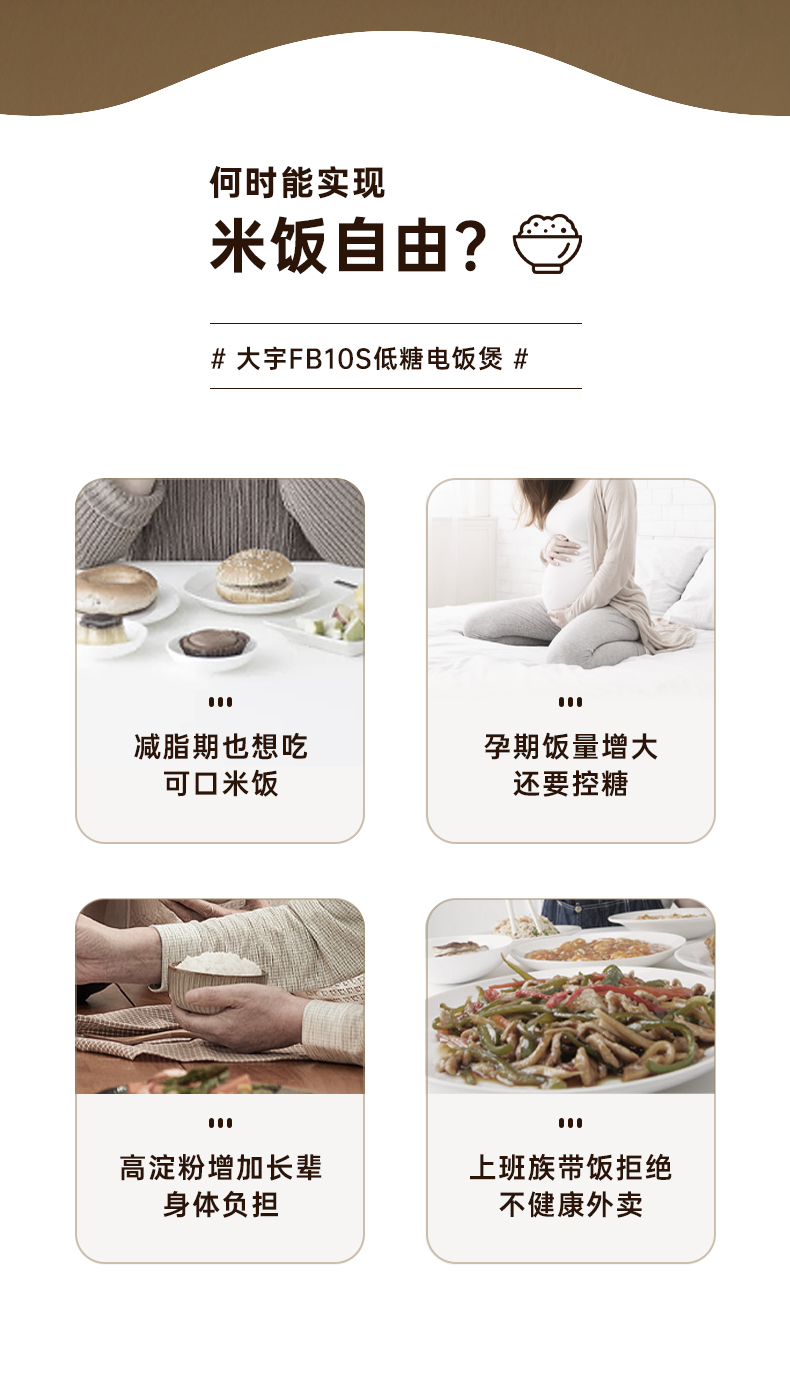 何时能实现

米饭自由？

# 大宇FB10S低糖电饭煲 #

减脂期也想吃
可口米饭

孕期饭量增大
还要控糖

高淀粉增加长辈
身体负担

上班族带饭拒绝
不健康外卖