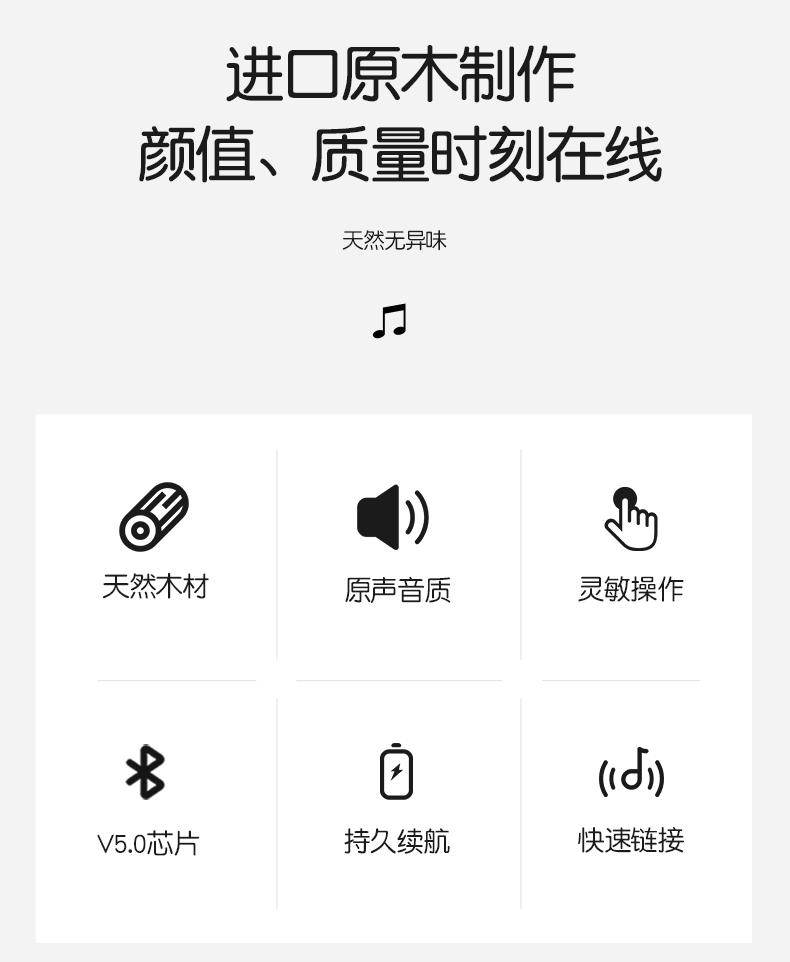 进口原木制作
颜值、质量时刻在线

天然无异味

天然木材

原声音质

灵敏操作

V5.0芯片

持久续航

快速链接