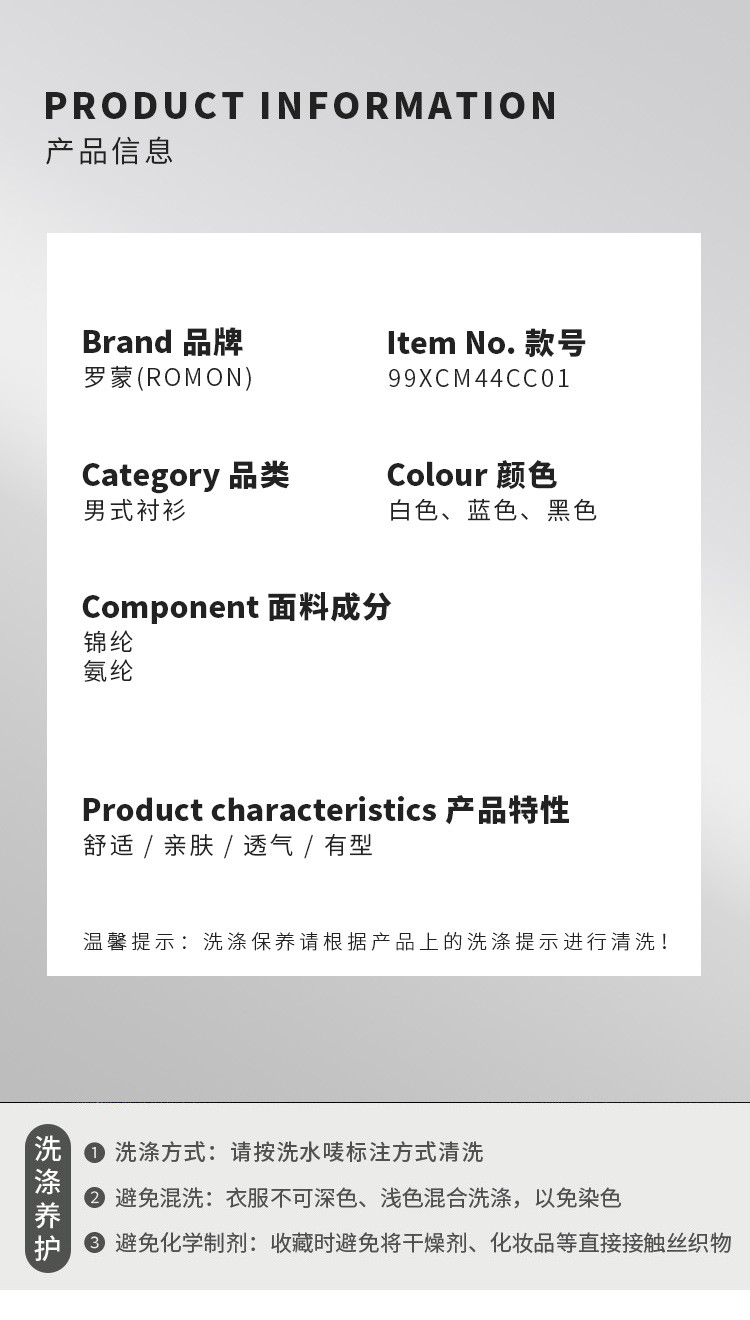 PRODUCT INFORMATION
产品信息

Brand 品牌
罗蒙(ROMON)

Item No. 款号
99XCM44CC01

Category 品类
男式衬衫

Colour 颜色
白色、蓝色、黑色

Component 面料成分
锦纶
氨纶

Product characteristics 产品特性
舒适 / 亲肤 / 透气 / 有型

温馨提示：洗涤保养请根据产品上的洗涤提示进行清洗！

洗涤养护

❶ 洗涤方式：请按洗水唛标注方式清洗

❷ 避免混洗：衣服不可深色、浅色混合洗涤，以免染色

❸ 避免化学制剂：收藏时避免将干燥剂、化妆品等直接接触丝织物