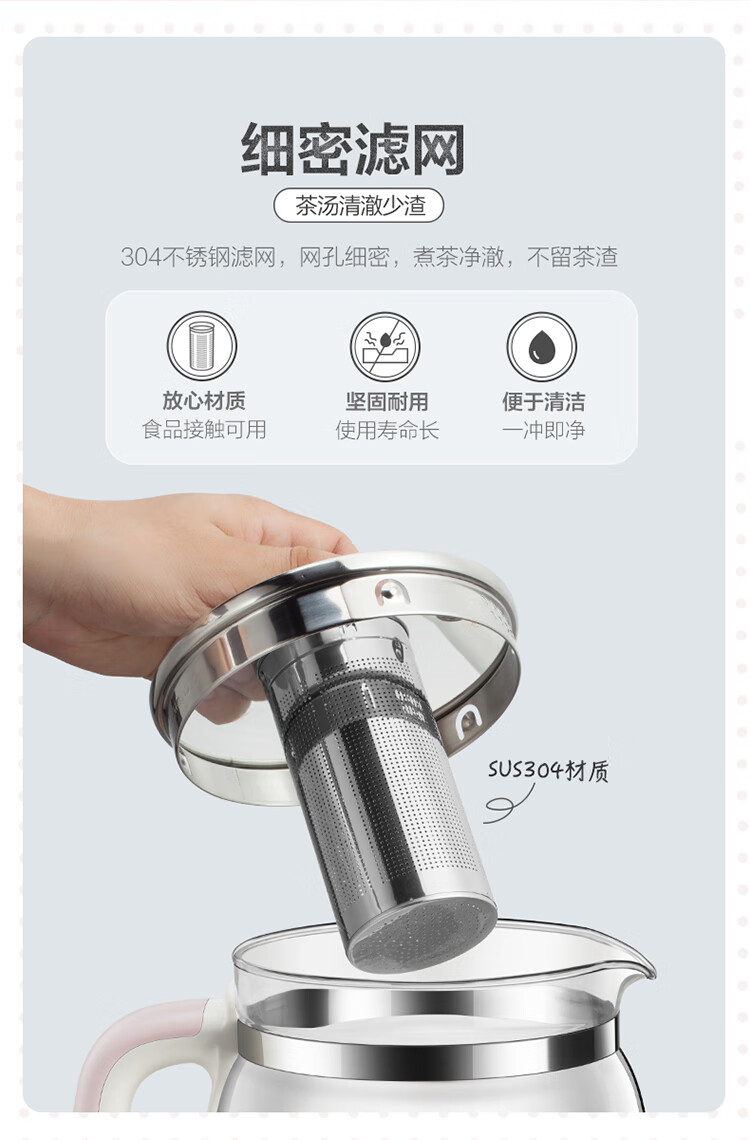 细密滤网

茶汤清澈少渣

304不锈钢滤网，网孔细密，煮茶净澈，不留茶渣

放心材质
食品接触可用

坚固耐用
使用寿命长

便于清洁
一冲即净

SUS304材质