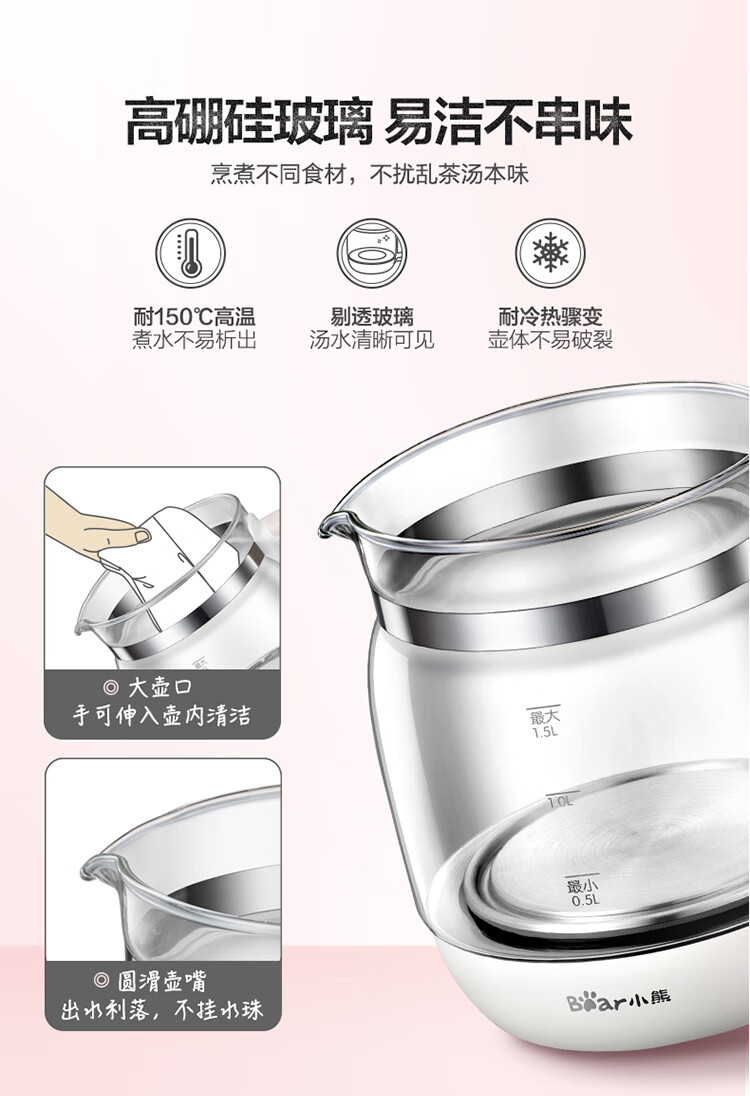 高硼硅玻璃 易洁不串味

烹煮不同食材，不扰乱茶汤本味

耐150℃高温
煮水不易析出

剔透玻璃
汤水清晰可见

耐冷热骤变
壶体不易破裂

◎ 大壶口
手可伸入壶内清洁

◎ 圆滑壶嘴
出水利落，不挂水珠

最大
1.5L

1.0L

最小
0.5L

Bear小熊