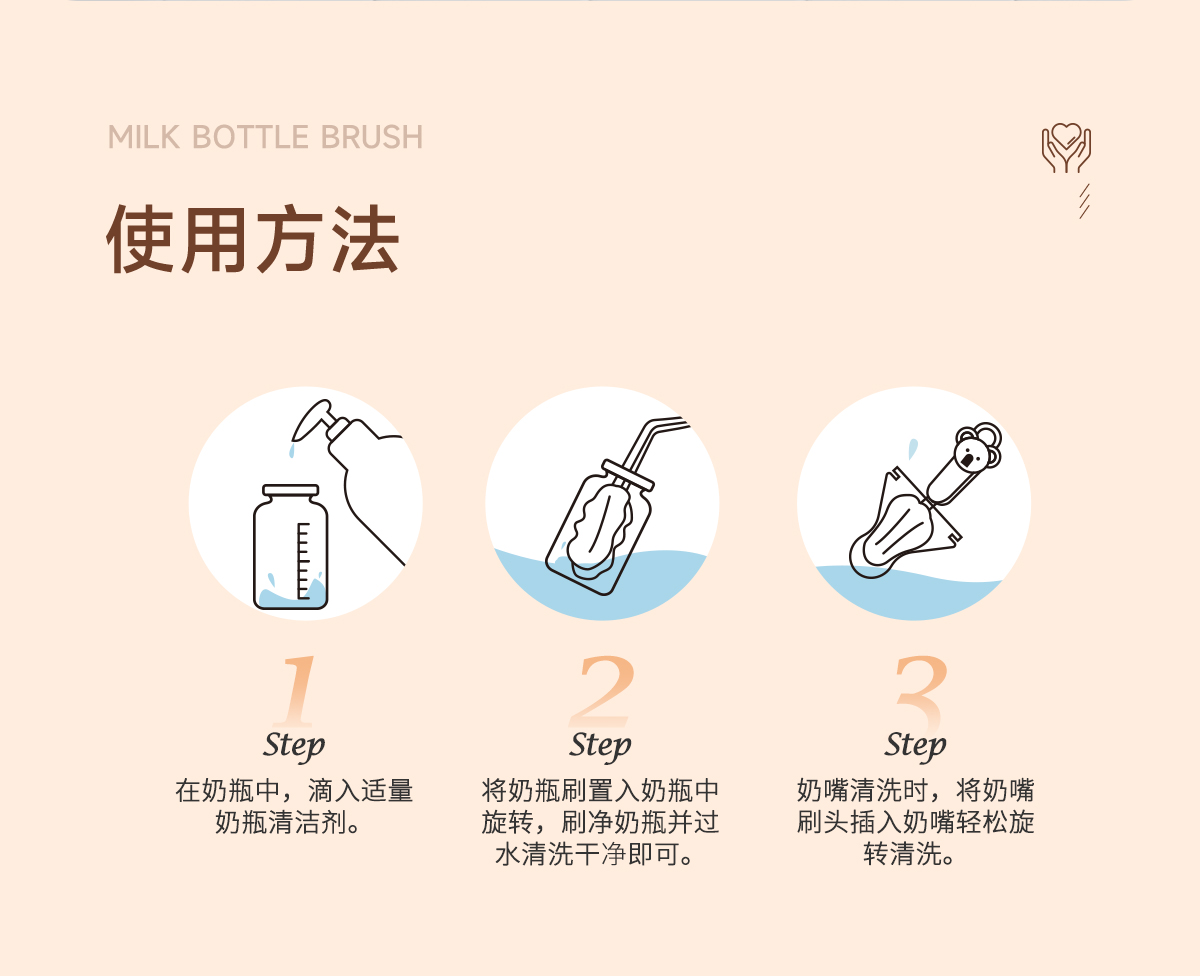 MILK BOTTLE BRUSH

使用方法

1
Step
在奶瓶中，滴入适量奶瓶清洁剂。

2
Step
将奶瓶刷置入奶瓶中旋转，刷净奶瓶并过水清洗干净即可。

3
Step
奶嘴清洗时，将奶嘴刷头插入奶嘴轻松旋转清洗。