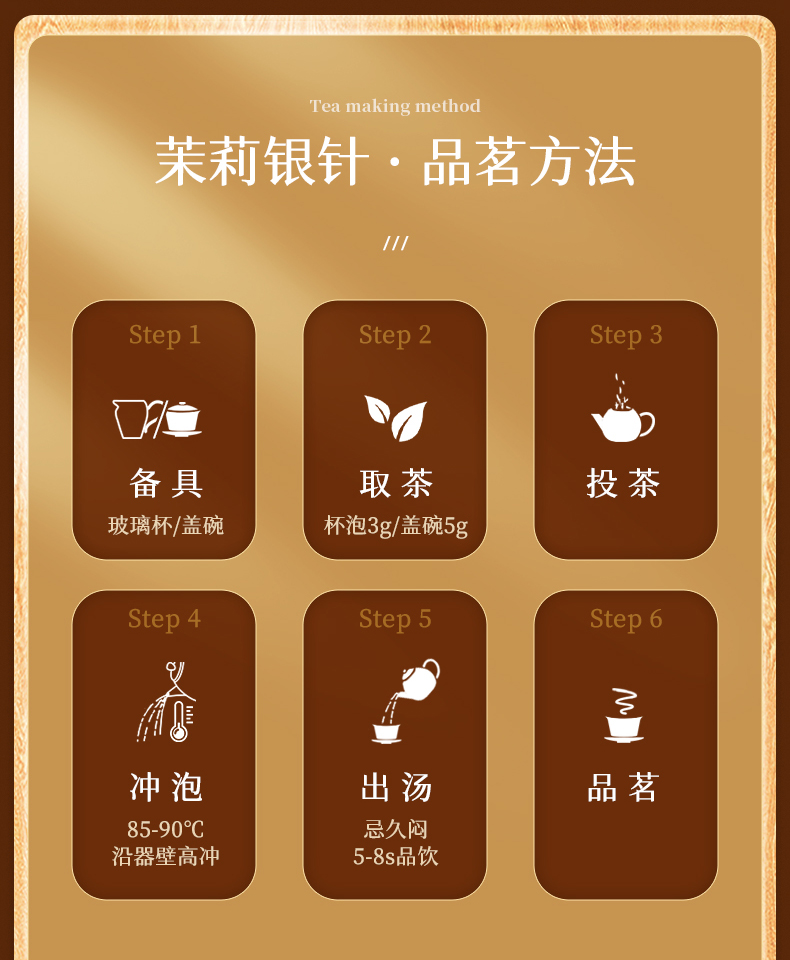 Tea making method

茉莉银针·品茗方法

///

Step 1

备具

玻璃杯/盖碗

Step 2

取茶

杯泡3g/盖碗5g

Step 3

投茶

Step 4

冲泡

85-90℃
沿器壁高冲

Step 5

出汤

忌久闷
5-8s品饮

Step 6

品茗