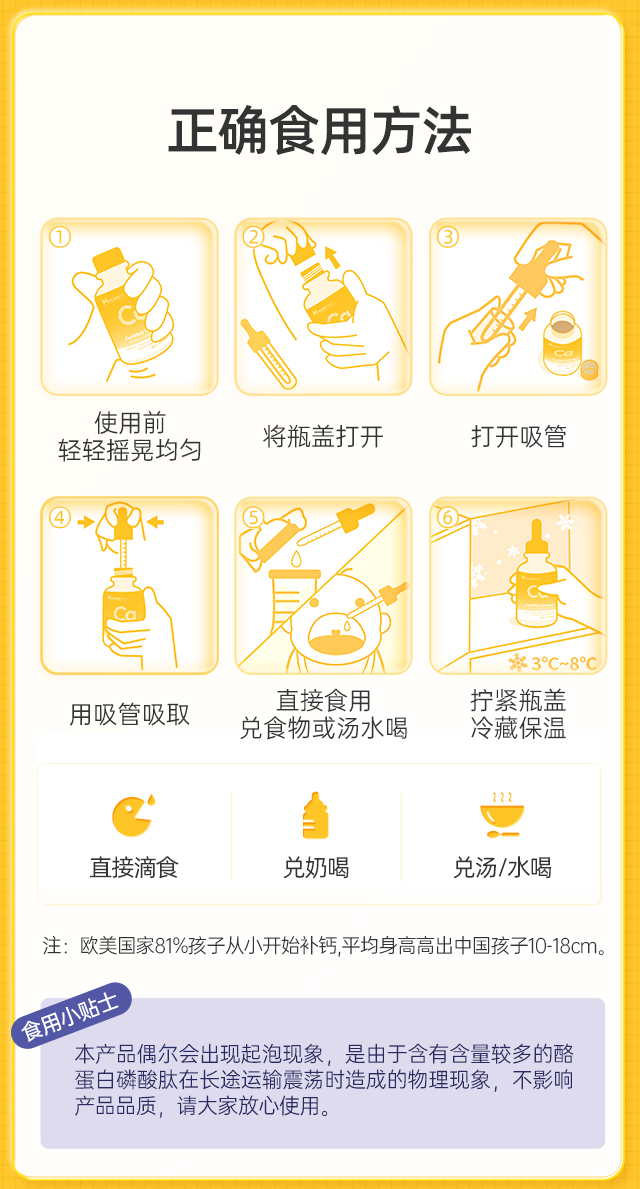 正确食用方法

①
Ca
使用前
轻轻摇晃均匀

②
将瓶盖打开

③
Ca
打开吸管

④
Ca
用吸管吸取

⑤
直接食用
兑食物或汤水喝

⑥
Ca
3°C~8°C
拧紧瓶盖
冷藏保温

直接滴食

兑奶喝

兑汤/水喝

注：欧美国家81%孩子从小开始补钙,平均身高高出中国孩子10-18cm。

食用小贴士

本产品偶尔会出现起泡现象，是由于含有含量较多的酪蛋白磷酸肽在长途运输震荡时造成的物理现象，不影响产品品质，请大家放心使用。