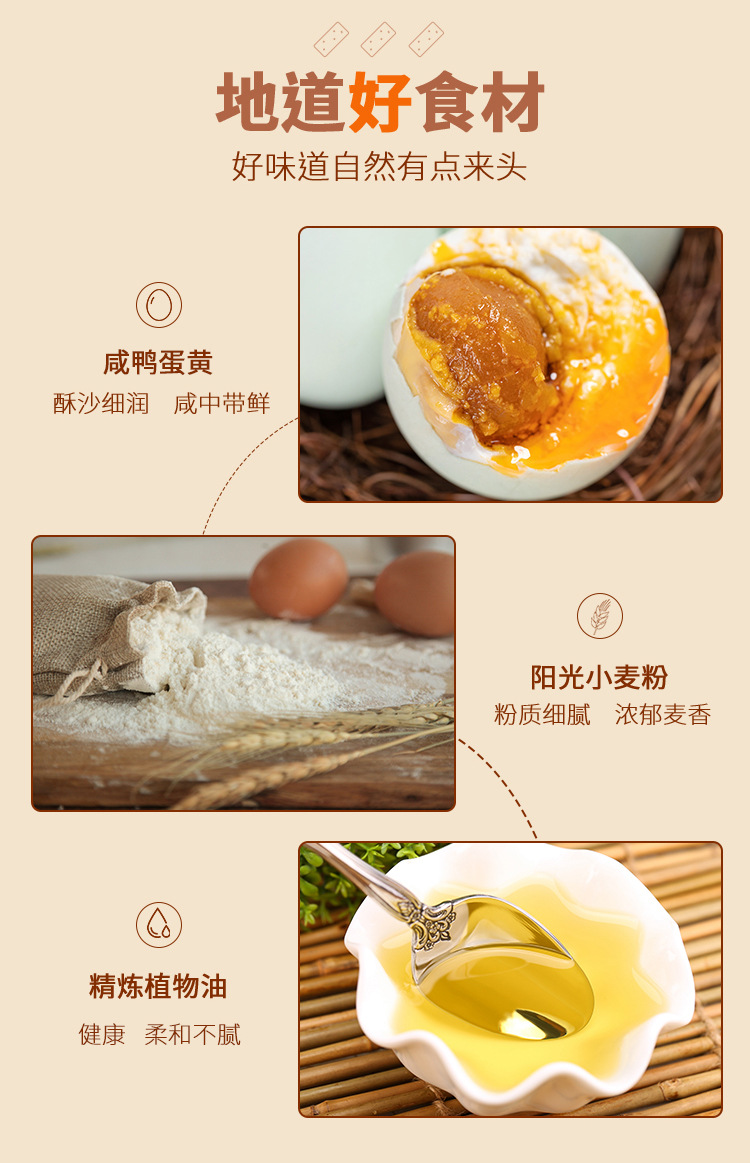 地道好食材
好味道自然有点来头

咸鸭蛋黄
酥沙细润　咸中带鲜

阳光小麦粉
粉质细腻　浓郁麦香

精炼植物油
健康　柔和不腻