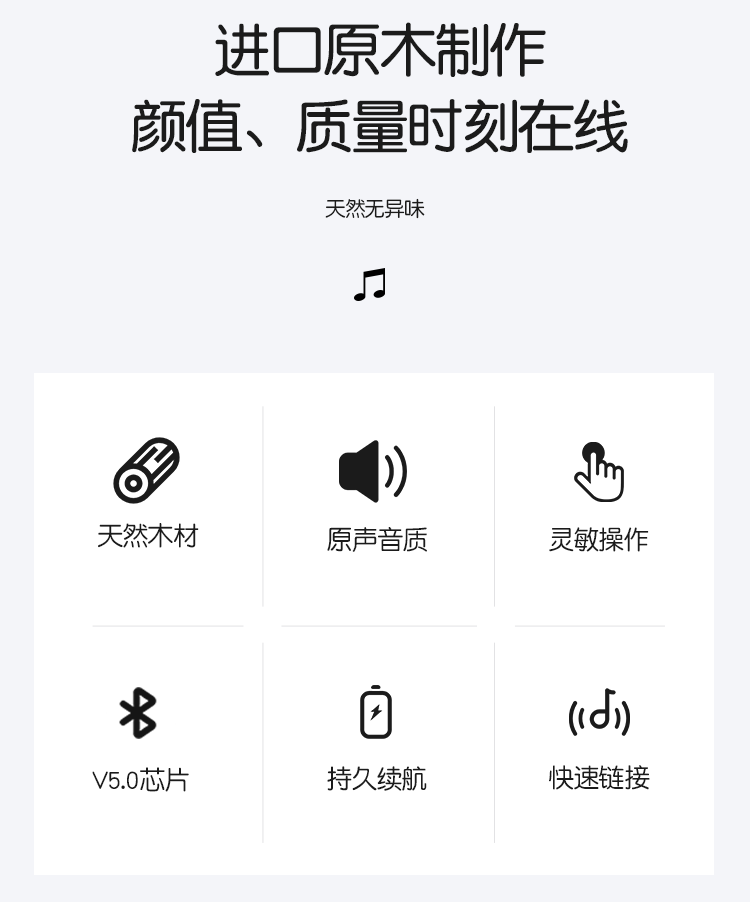 进口原木制作
颜值、质量时刻在线

天然无异味

天然木材

原声音质

灵敏操作

V5.0芯片

持久续航

快速链接