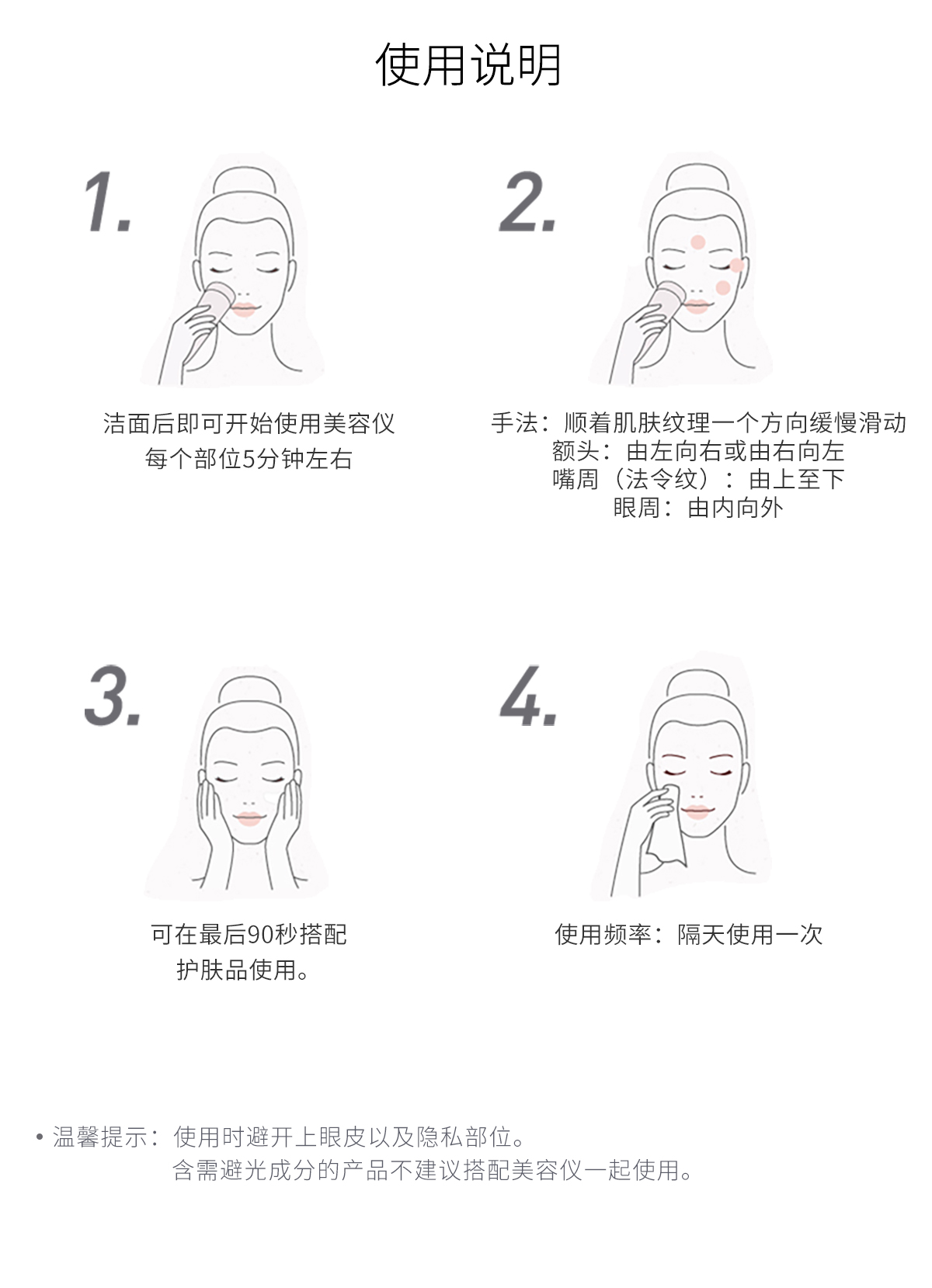 使用说明

1.

洁面后即可开始使用美容仪
每个部位5分钟左右

2.

手法：顺着肌肤纹理一个方向缓慢滑动
额头：由左向右或由右向左
嘴周（法令纹）：由上至下
眼周：由内向外

3.

可在最后90秒搭配
护肤品使用。

4.

使用频率：隔天使用一次

• 温馨提示：使用时避开上眼皮以及隐私部位。
含需避光成分的产品不建议搭配美容仪一起使用。