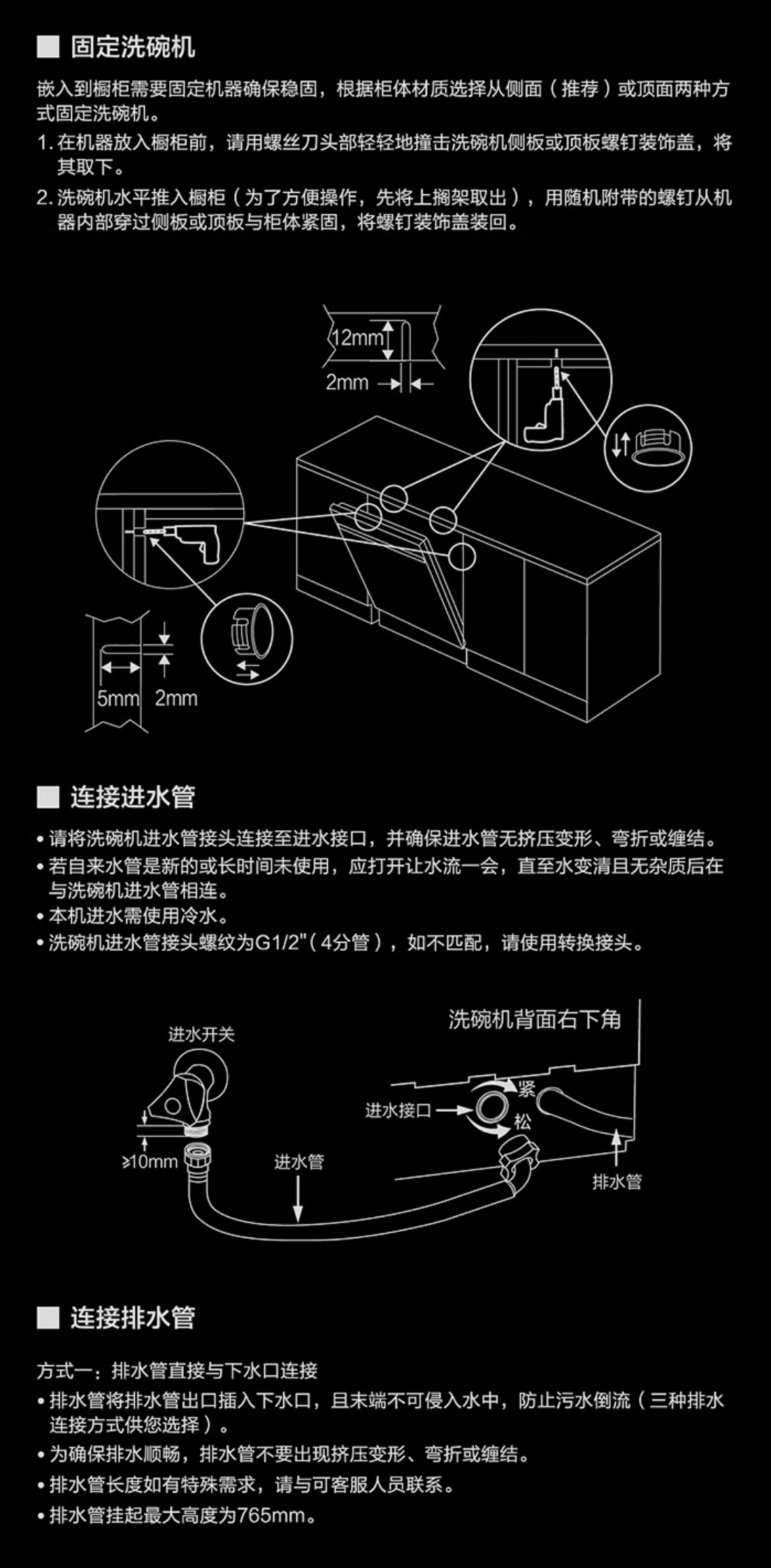 ■ 固定洗碗机

嵌入到橱柜需要固定机器确保稳固，根据柜体材质选择从侧面（推荐）或顶面两种方式固定洗碗机。

1. 在机器放入橱柜前，请用螺丝刀头部轻轻地撞击洗碗机侧板或顶板螺钉装饰盖，将其取下。

2. 洗碗机水平推入橱柜（为了方便操作，先将上搁架取出），用随机附带的螺钉从机器内部穿过侧板或顶板与柜体紧固，将螺钉装饰盖装回。

12mm
2mm
5mm
2mm

■ 连接进水管

• 请将洗碗机进水管接头连接至进水接口，并确保进水管无挤压变形、弯折或缠结。
• 若自来水管是新的或长时间未使用，应打开让水流一会，直至水变清且无杂质后在与洗碗机进水管相连。
• 本机进水需使用冷水。
• 洗碗机进水管接头螺纹为G1/2"（4分管），如不匹配，请使用转换接头。

洗碗机背面右下角
进水开关
紧
进水接口
松
≥10mm
进水管
排水管

■ 连接排水管

方式一：排水管直接与下水口连接
• 排水管将排水管出口插入下水口，且末端不可侵入水中，防止污水倒流（三种排水连接方式供您选择）。
• 为确保排水顺畅，排水管不要出现挤压变形、弯折或缠结。
• 排水管长度如有特殊需求，请与可客服人员联系。
• 排水管挂起最大高度为765mm。