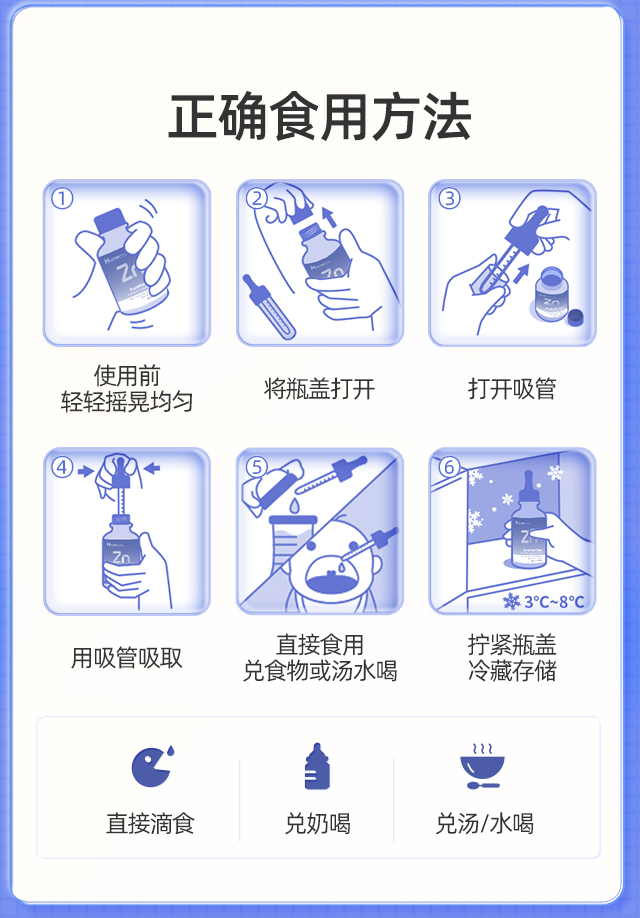 正确食用方法

①
Zn

使用前
轻轻摇晃均匀

②
Zn

将瓶盖打开

③
Zn

打开吸管

④
Zn

用吸管吸取

⑤

直接食用
兑食物或汤水喝

⑥
Zn
3°C~8°C

拧紧瓶盖
冷藏存储

直接滴食

兑奶喝

兑汤/水喝