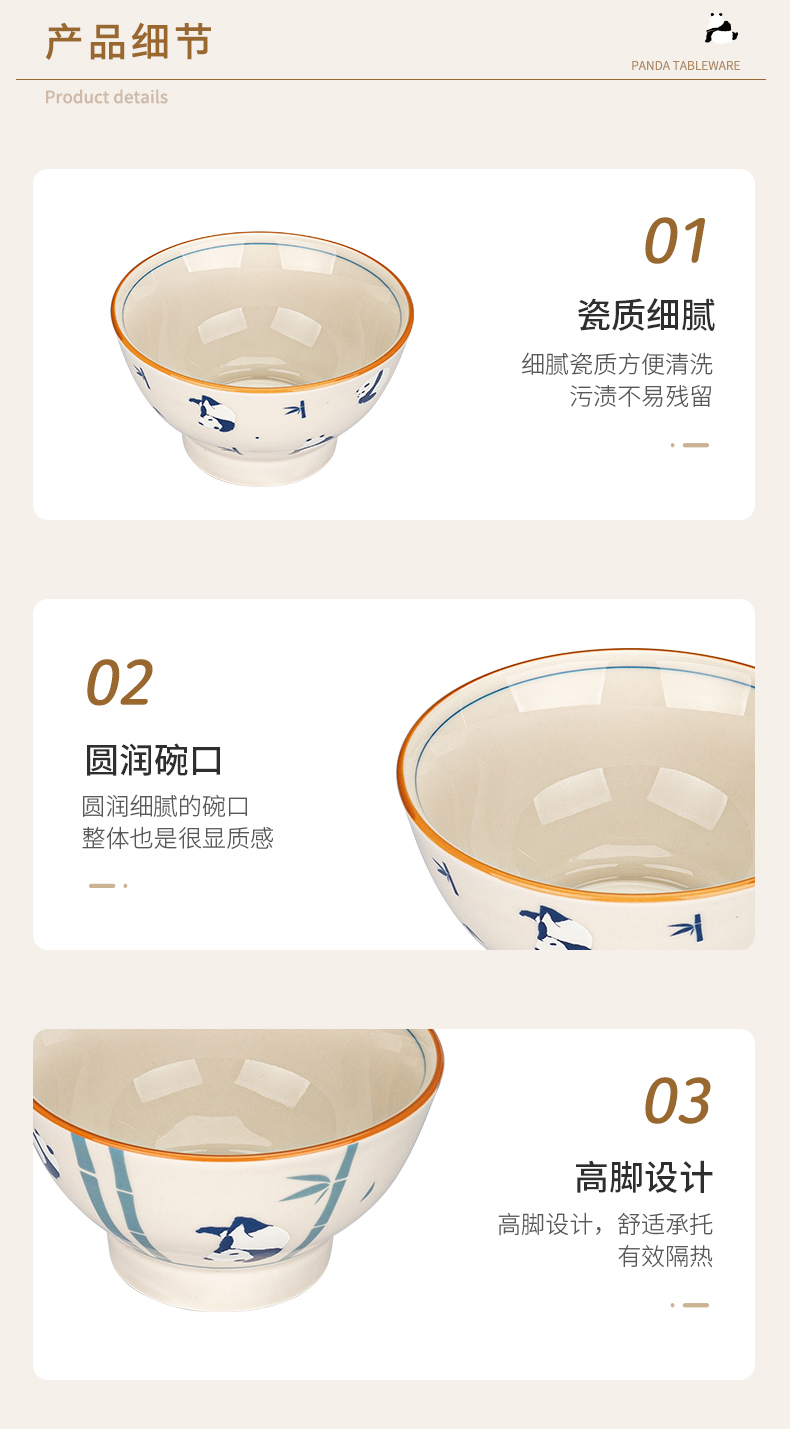 产品细节

PANDA TABLEWARE

Product details

01

瓷质细腻

细腻瓷质方便清洗
污渍不易残留

02

圆润碗口

圆润细腻的碗口
整体也是很显质感

03

高脚设计

高脚设计，舒适承托
有效隔热