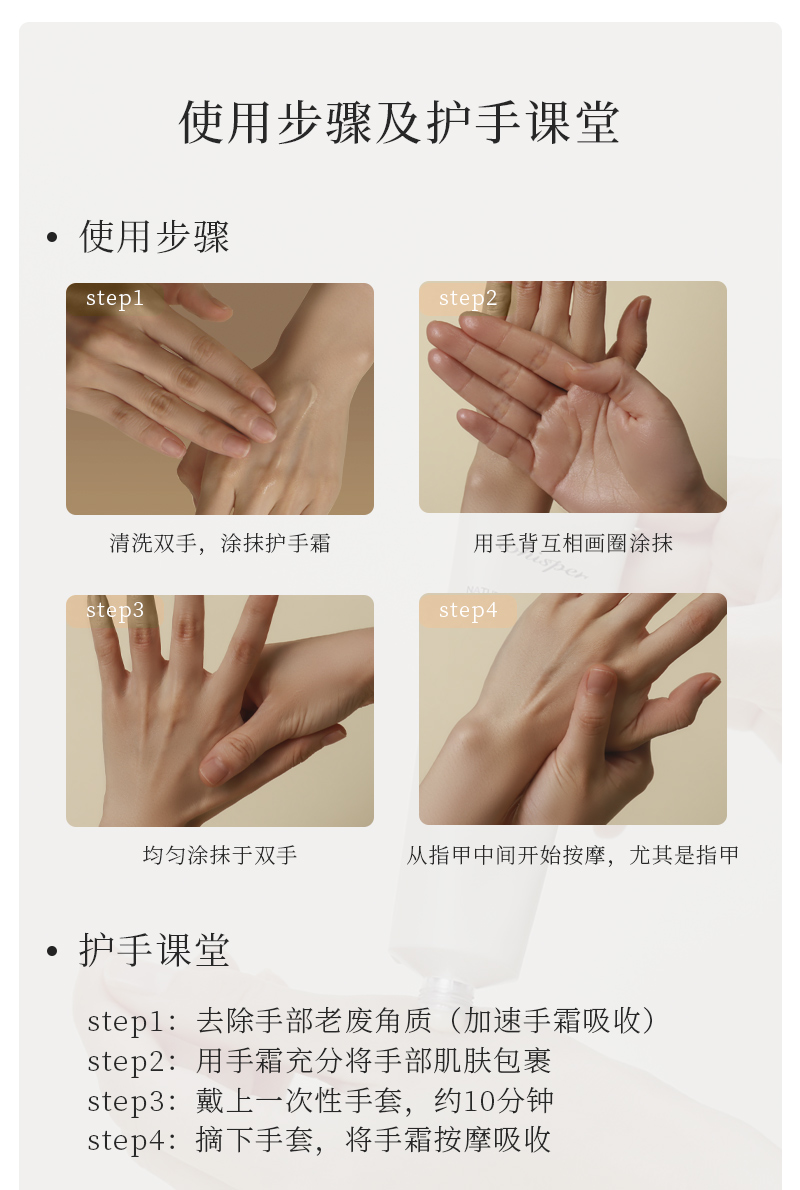 使用步骤及护手课堂

• 使用步骤

step1

清洗双手，涂抹护手霜

step2

用手背互相画圈涂抹

step3

均匀涂抹于双手

step4

从指甲中间开始按摩，尤其是指甲

• 护手课堂

step1：去除手部老废角质（加速手霜吸收）
step2：用手霜充分将手部肌肤包裹
step3：戴上一次性手套，约10分钟
step4：摘下手套，将手霜按摩吸收