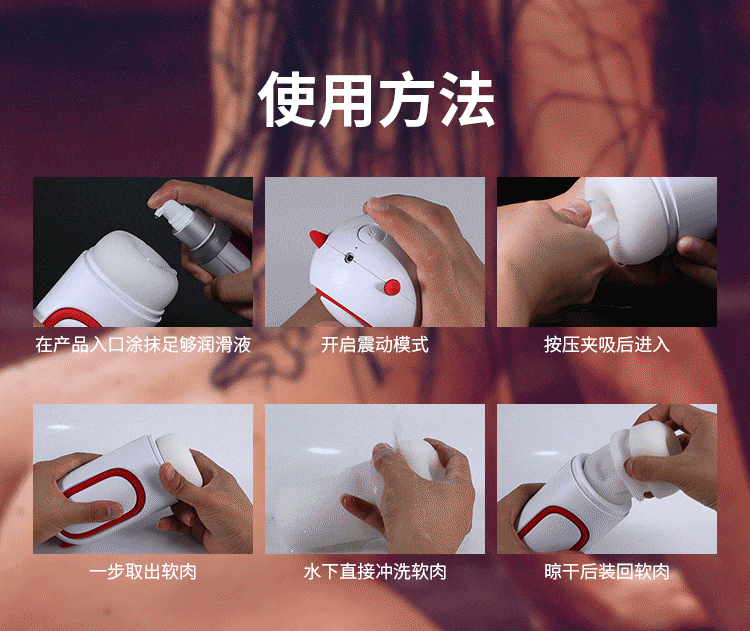 使用方法

在产品入口涂抹足够润滑液

开启震动模式

按压夹吸后进入

一步取出软肉

水下直接冲洗软肉

晾干后装回软肉