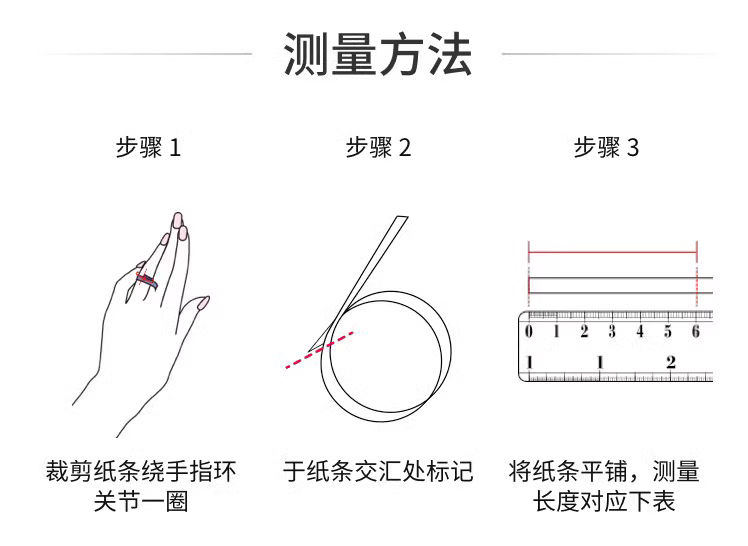 测量方法

步骤 1

步骤 2

步骤 3

0 1 2 3 4 5 6
1 1 2

裁剪纸条绕手指环关节一圈

于纸条交汇处标记

将纸条平铺，测量长度对应下表