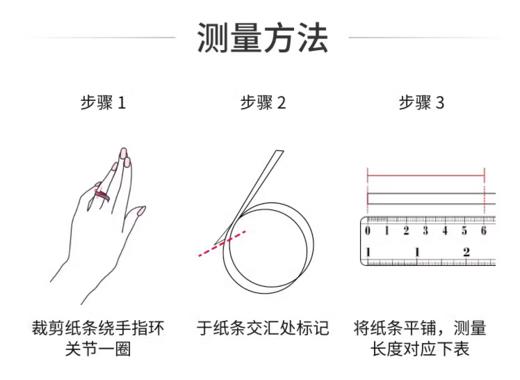 测量方法

步骤 1

步骤 2

步骤 3

0 1 2 3 4 5 6
1 1 2

裁剪纸条绕手指环关节一圈

于纸条交汇处标记

将纸条平铺，测量长度对应下表