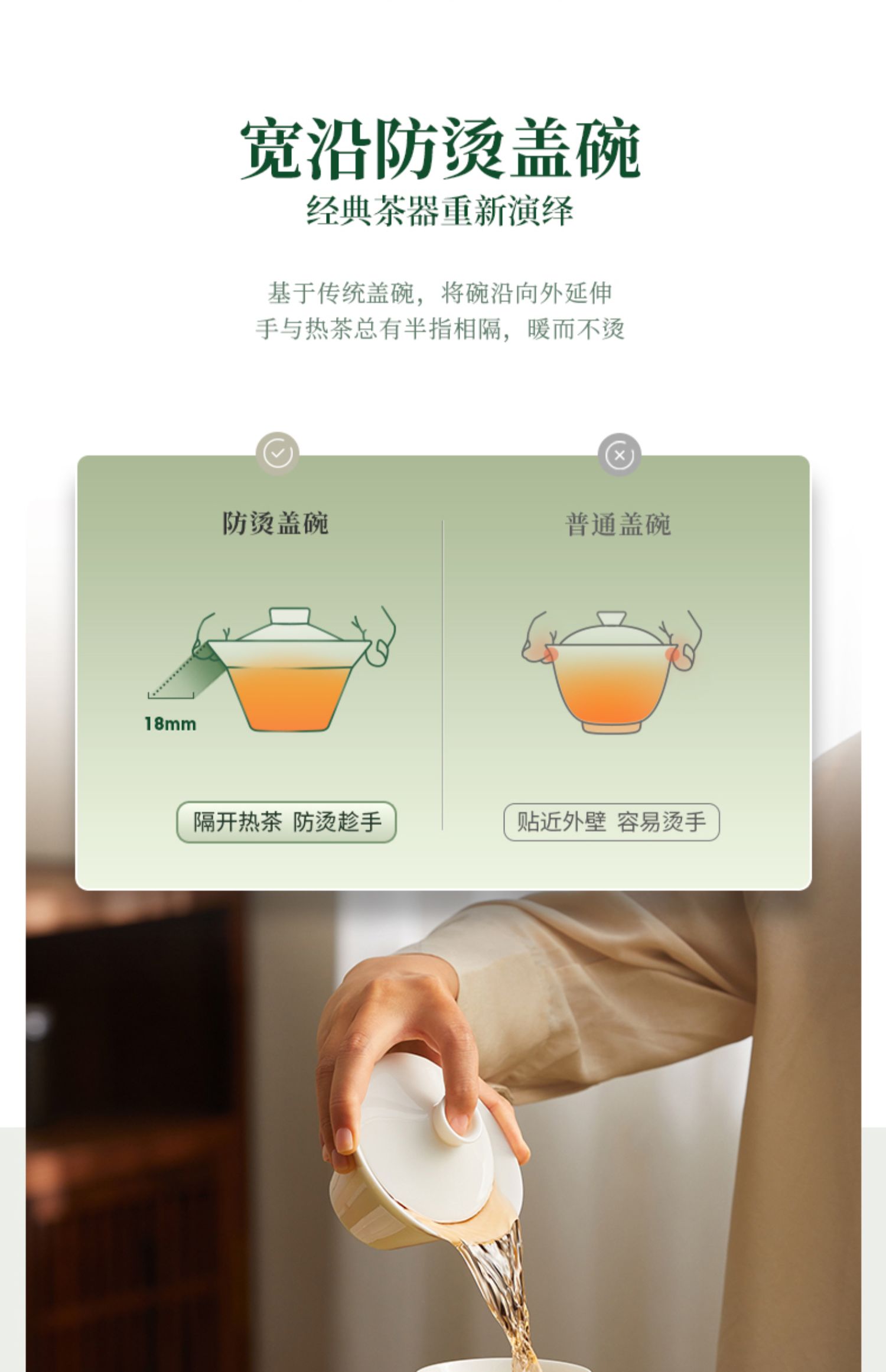 宽沿防烫盖碗
经典茶器重新演绎

基于传统盖碗，将碗沿向外延伸
手与热茶总有半指相隔，暖而不烫

防烫盖碗

18mm

隔开热茶 防烫趁手

普通盖碗

贴近外壁 容易烫手