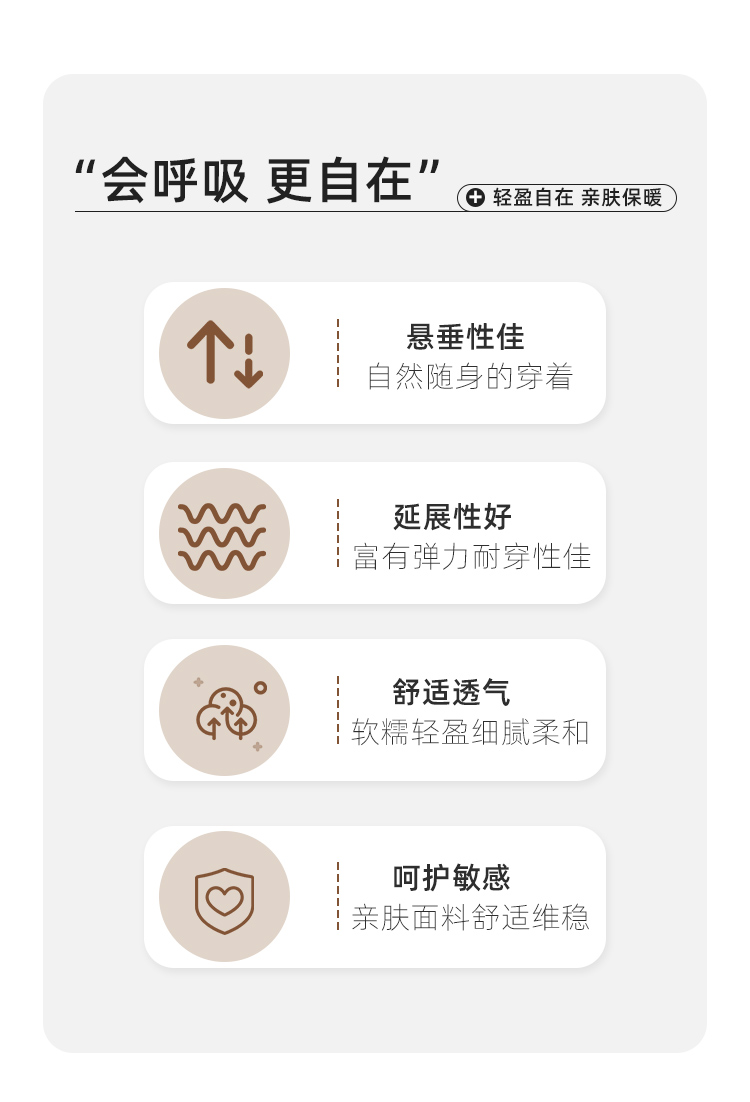 “会呼吸 更自在”

轻盈自在 亲肤保暖

悬垂性佳
自然随身的穿着

延展性好
富有弹力耐穿性佳

舒适透气
软糯轻盈细腻柔和

呵护敏感
亲肤面料舒适维稳