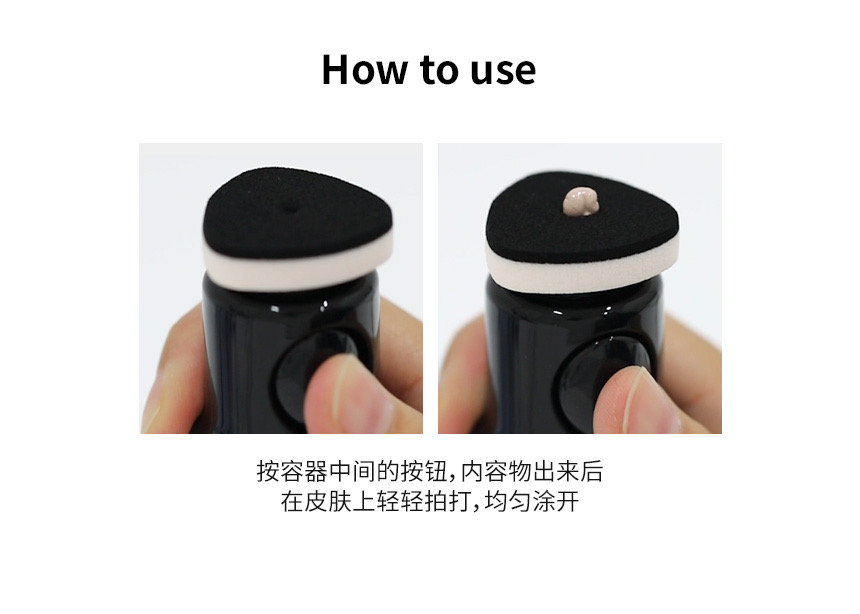 How to use

按容器中间的按钮，内容物出来后
在皮肤上轻轻拍打，均匀涂开