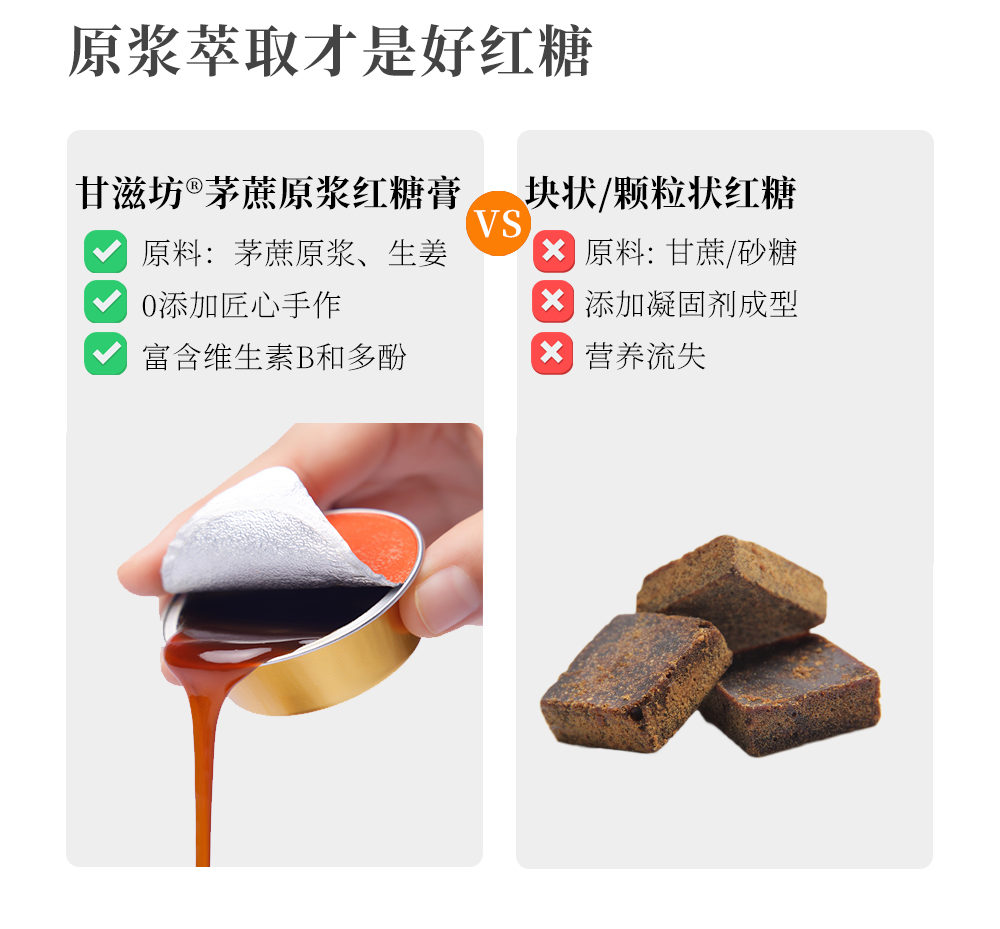 原浆萃取才是好红糖

甘滋坊®茅蔗原浆红糖膏

原料：茅蔗原浆、生姜

0添加匠心手作

富含维生素B和多酚

VS

块状/颗粒状红糖

原料: 甘蔗/砂糖

添加凝固剂成型

营养流失