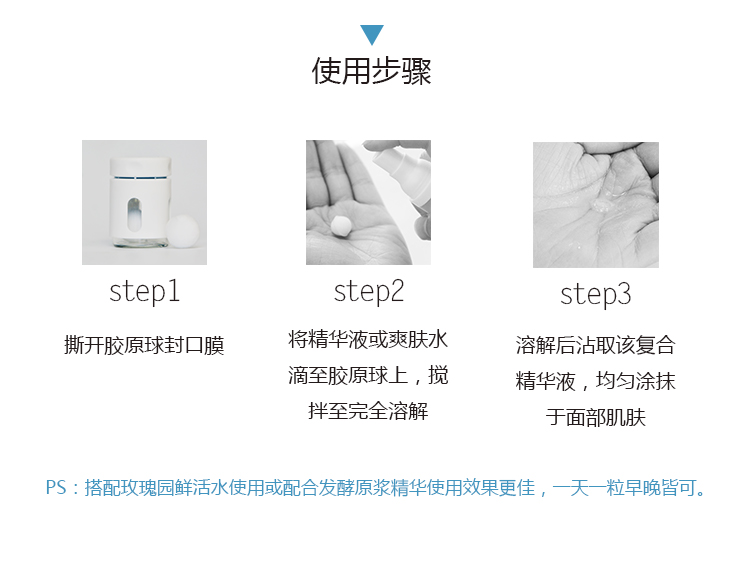 使用步骤

step1

撕开胶原球封口膜

step2

将精华液或爽肤水滴至胶原球上，搅拌至完全溶解

step3

溶解后沾取该复合精华液，均匀涂抹于面部肌肤

PS：搭配玫瑰园鲜活水使用或配合发酵原浆精华使用效果更佳，一天一粒早晚皆可。