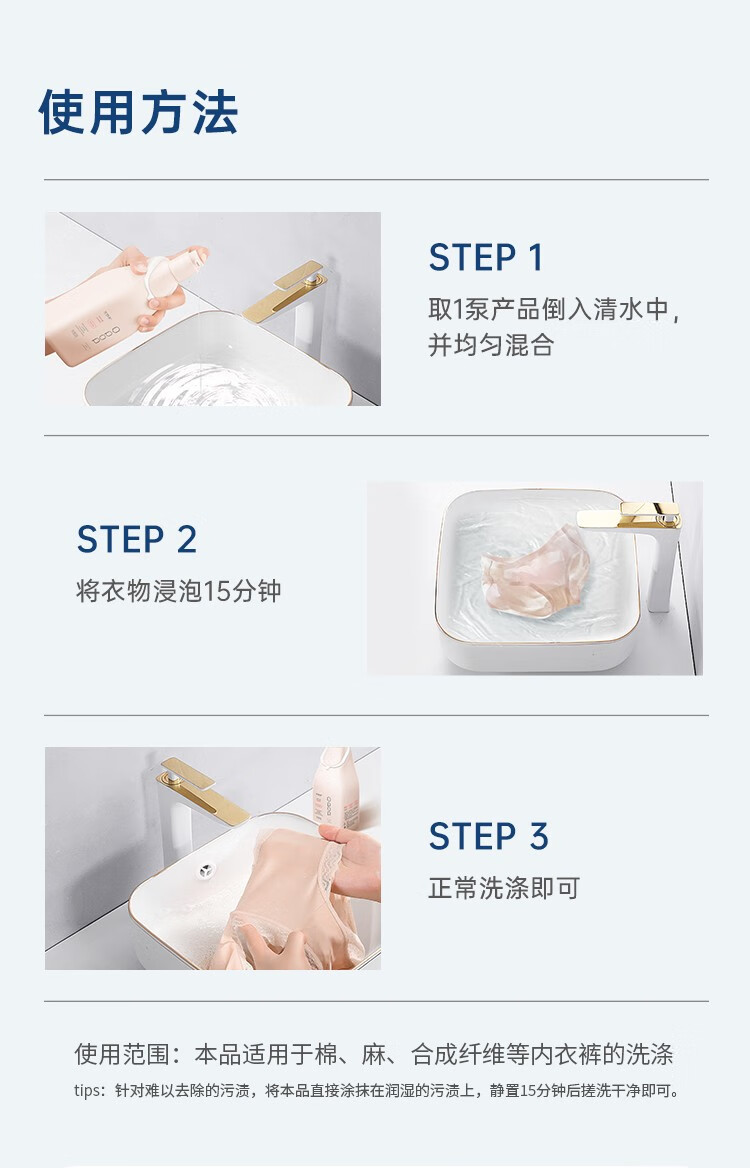 使用方法

STEP 1
取1泵产品倒入清水中，并均匀混合

STEP 2
将衣物浸泡15分钟

STEP 3
正常洗涤即可

使用范围：本品适用于棉、麻、合成纤维等内衣裤的洗涤
tips：针对难以去除的污渍，将本品直接涂抹在润湿的污渍上，静置15分钟后搓洗干净即可。