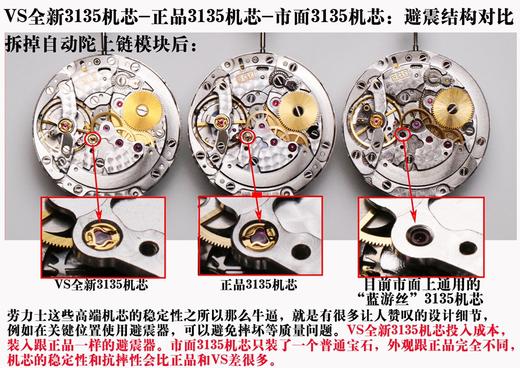 VS全新3135机芯－正品3135机芯－市面3135机芯：避震结构对比

拆掉自动陀上链模块后：

VS全新3135机芯

正品3135机芯

目前市面上通用的“蓝游丝”3135机芯

劳力士这些高端机芯的稳定性之所以那么牛逼，就是有很多让人赞叹的设计细节，例如在关键位置使用避震器，可以避免摔坏等质量问题。VS全新3135机芯投入成本，装入跟正品一样的避震器。市面3135机芯只装了一个普通宝石，外观跟正品完全不同，机芯的稳定性和抗摔性会比正品和VS差很多。