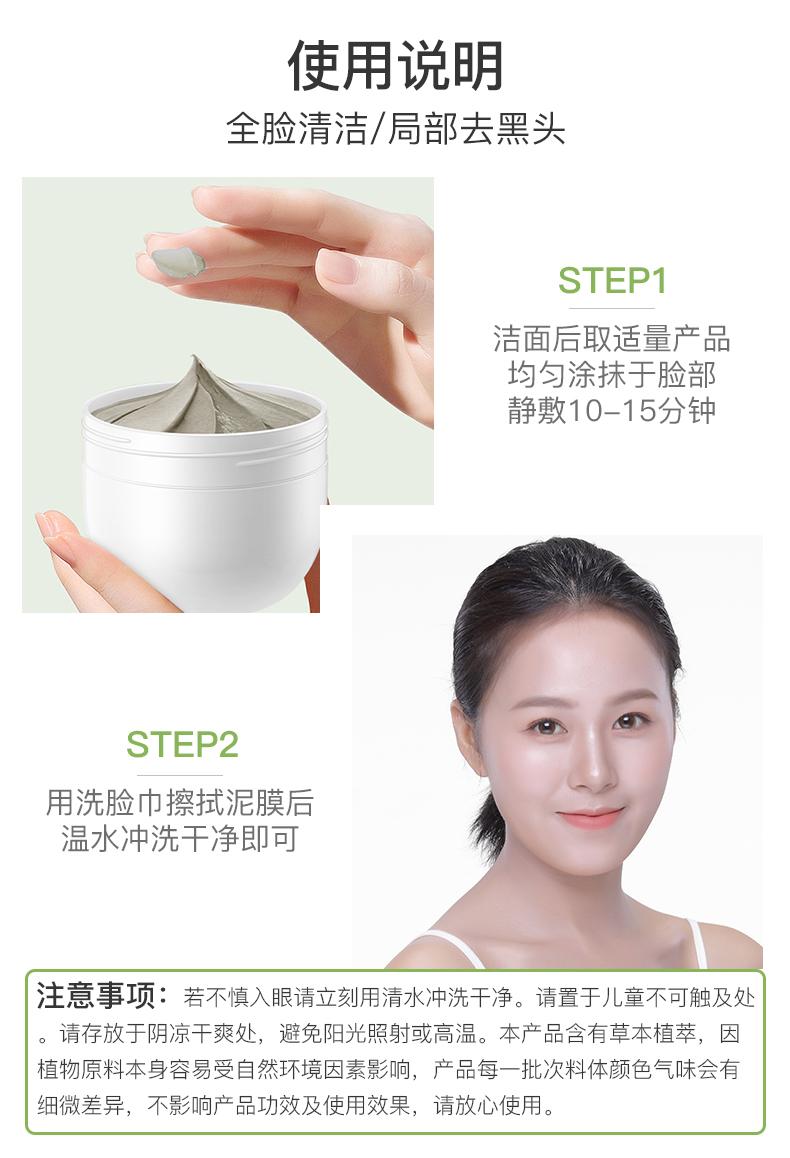 使用说明
全脸清洁/局部去黑头

STEP1
洁面后取适量产品
均匀涂抹于脸部
静敷10–15分钟

STEP2
用洗脸巾擦拭泥膜后
温水冲洗干净即可

注意事项：若不慎入眼请立刻用清水冲洗干净。请置于儿童不可触及处。请存放于阴凉干爽处，避免阳光照射或高温。本产品含有草本植萃，因植物原料本身容易受自然环境因素影响，产品每一批次料体颜色气味会有细微差异，不影响产品功效及使用效果，请放心使用。