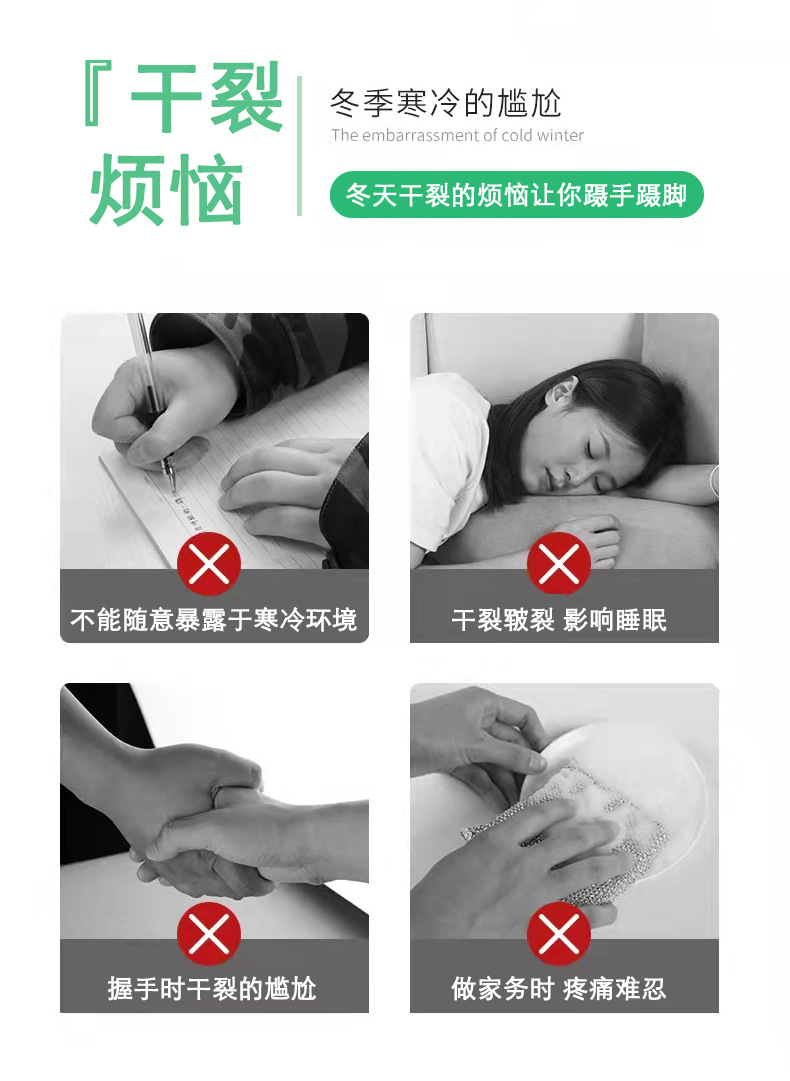 『干裂烦恼

冬季寒冷的尴尬
The embarrassment of cold winter

冬天干裂的烦恼让你蹑手蹑脚

不能随意暴露于寒冷环境

干裂皲裂 影响睡眠

握手时干裂的尴尬

做家务时 疼痛难忍