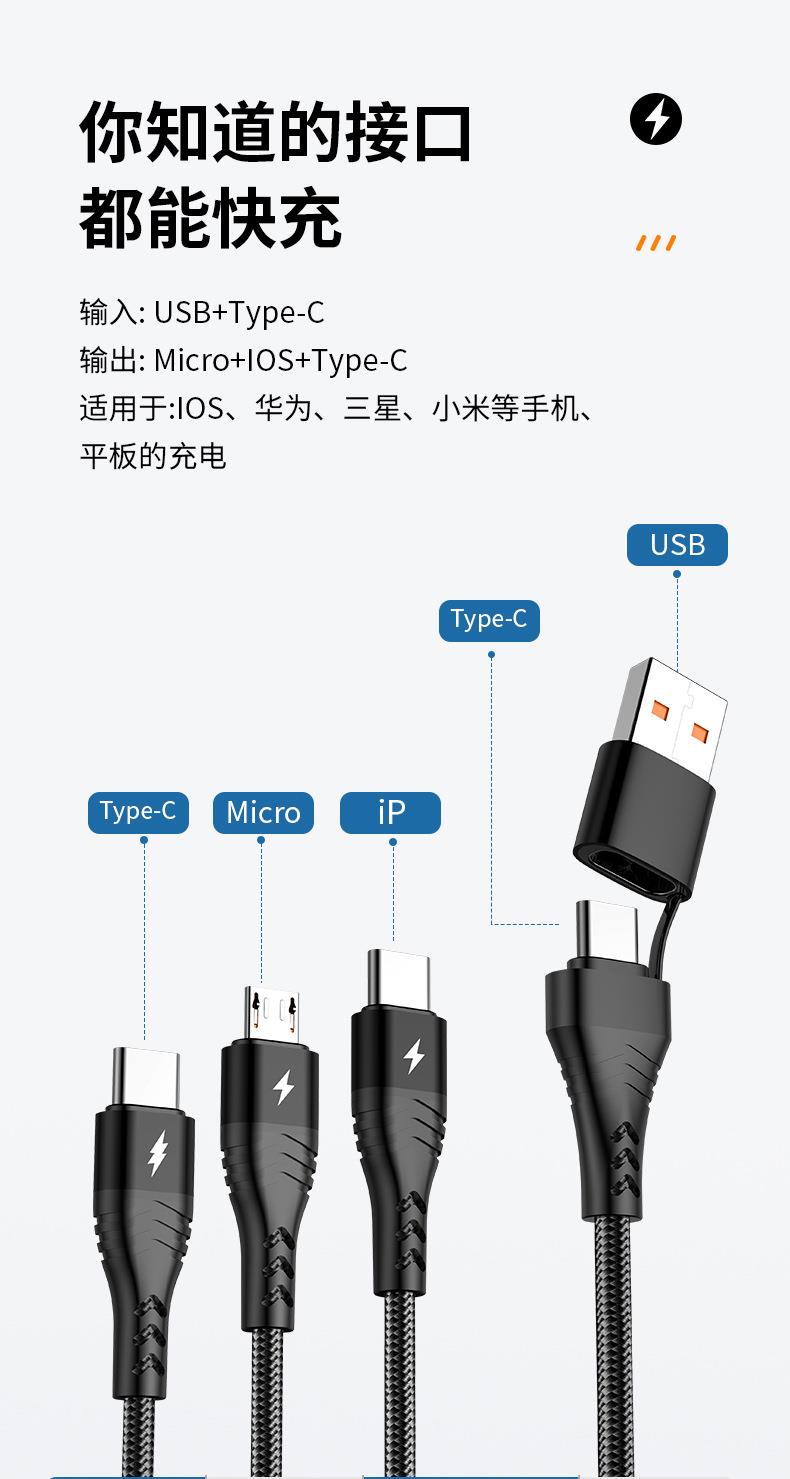 你知道的接口
都能快充

输入: USB+Type-C
输出: Micro+IOS+Type-C
适用于:IOS、华为、三星、小米等手机、平板的充电

USB

Type-C

Type-C

Micro

iP