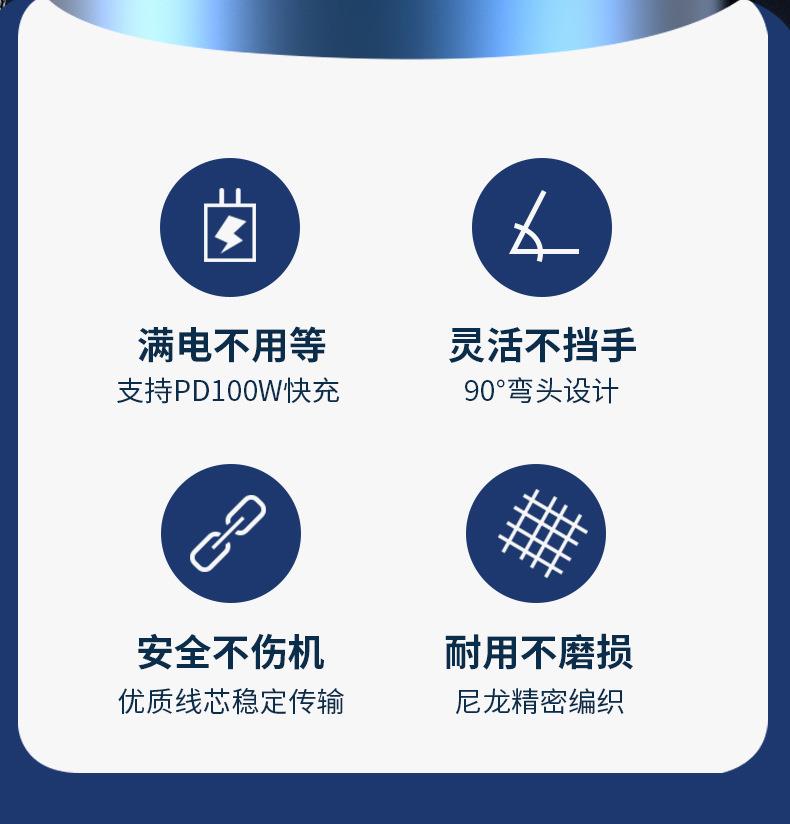 满电不用等
支持PD100W快充

灵活不挡手
90°弯头设计

安全不伤机
优质线芯稳定传输

耐用不磨损
尼龙精密编织