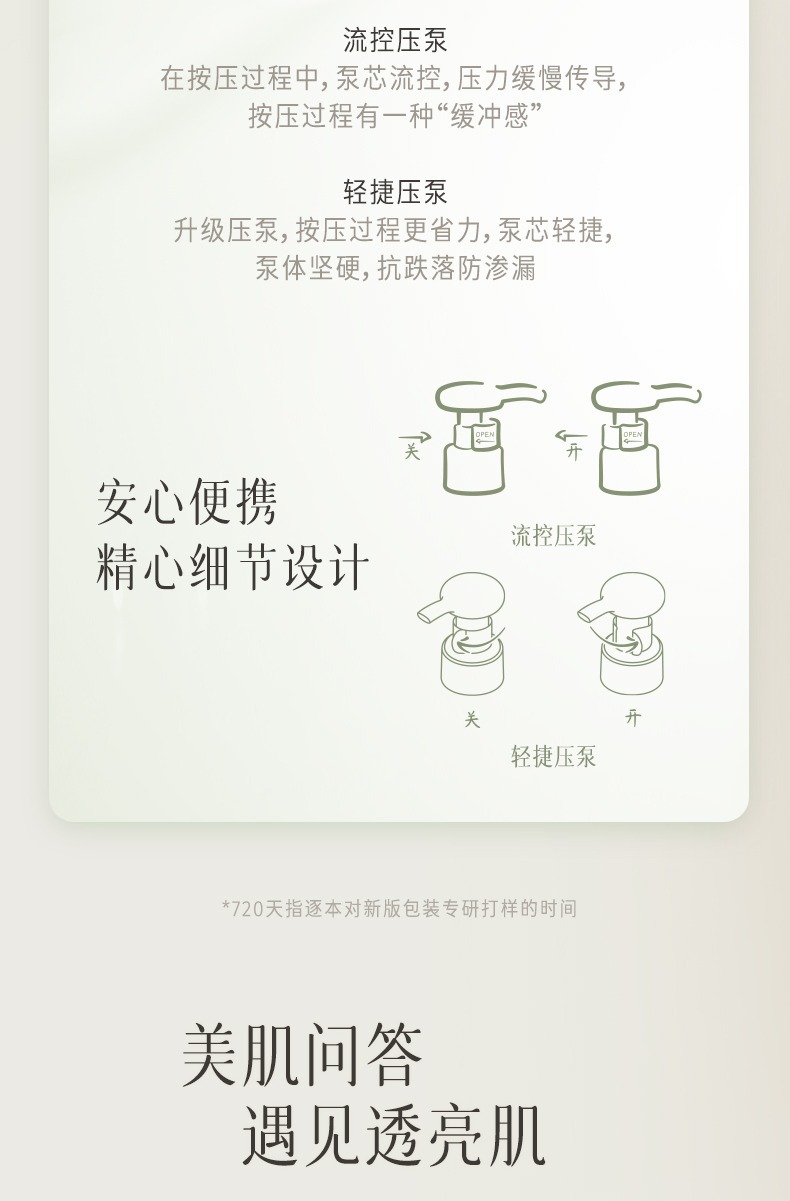 流控压泵
在按压过程中，泵芯流控，压力缓慢传导，按压过程有一种“缓冲感”

轻捷压泵
升级压泵，按压过程更省力，泵芯轻捷，泵体坚硬，抗跌落防渗漏

安心便携
精心细节设计

关 OPEN 开 OPEN
流控压泵

关 开
轻捷压泵

*720天指逐本对新版包装专研打样的时间

美肌问答
遇见透亮肌