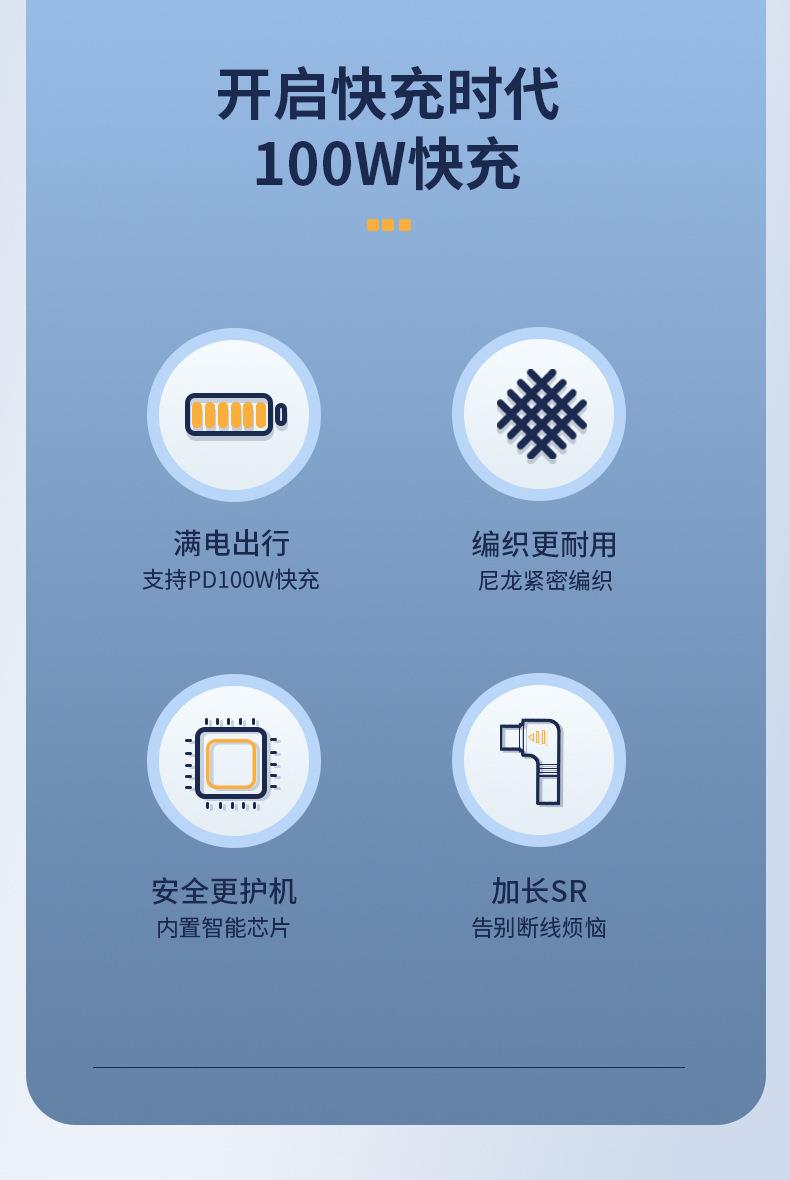 开启快充时代
100W快充

满电出行
支持PD100W快充

编织更耐用
尼龙紧密编织

安全更护机
内置智能芯片

加长SR
告别断线烦恼