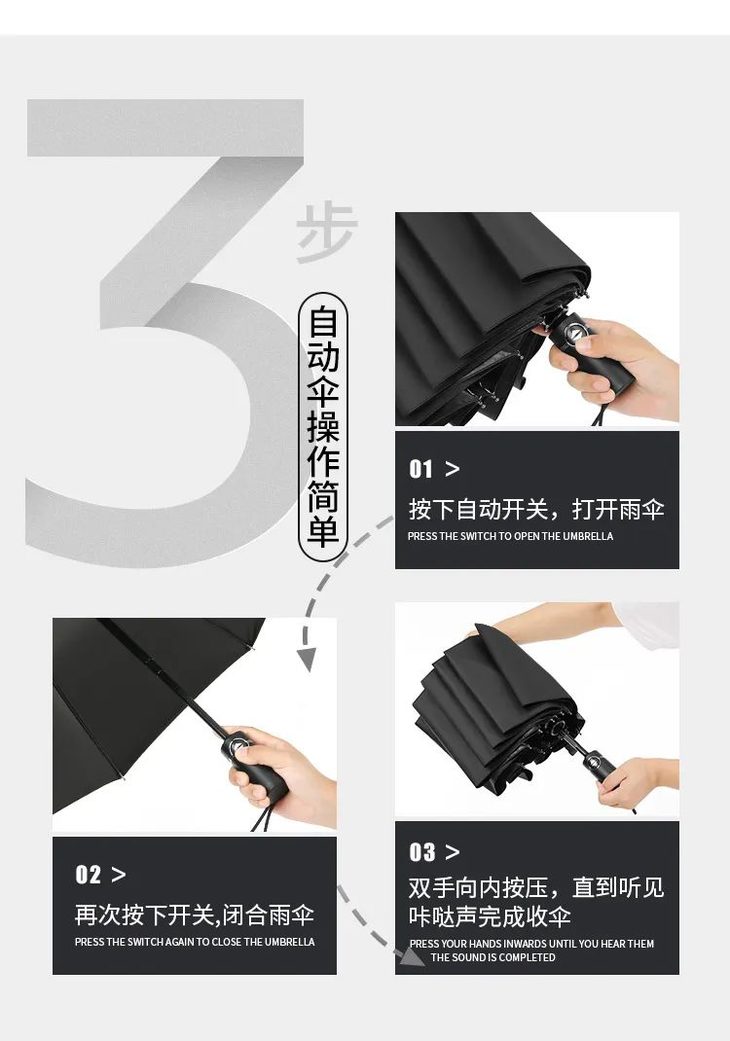 3 步

自动伞操作简单

01 >
按下自动开关，打开雨伞
PRESS THE SWITCH TO OPEN THE UMBRELLA

02 >
再次按下开关,闭合雨伞
PRESS THE SWITCH AGAIN TO CLOSE THE UMBRELLA

03 >
双手向内按压，直到听见咔哒声完成收伞
PRESS YOUR HANDS INWARDS UNTIL YOU HEAR THEM THE SOUND IS COMPLETED