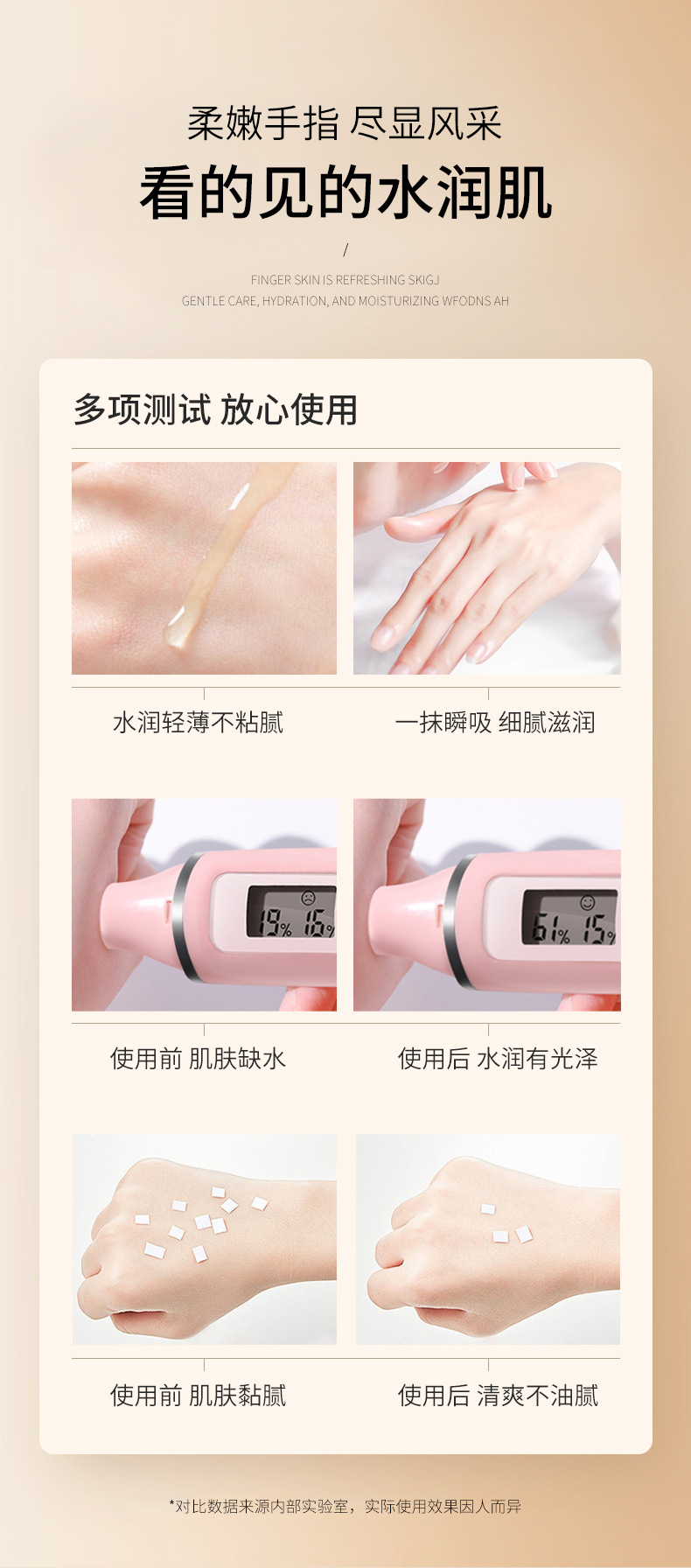 柔嫩手指 尽显风采

看的见的水润肌

/

FINGER SKIN IS REFRESHING SKIGJ
GENTLE CARE, HYDRATION, AND MOISTURIZING WFODNS AH

多项测试 放心使用

水润轻薄不粘腻

一抹瞬吸 细腻滋润

19% 16%

61% 15%

使用前 肌肤缺水

使用后 水润有光泽

使用前 肌肤黏腻

使用后 清爽不油腻

*对比数据来源内部实验室，实际使用效果因人而异