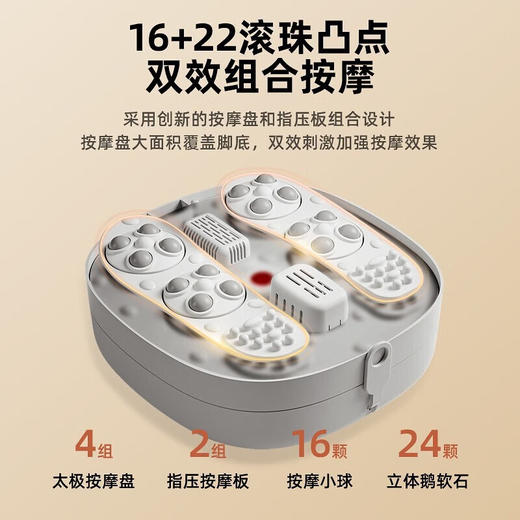 16+22滚珠凸点
双效组合按摩

采用创新的按摩盘和指压板组合设计
按摩盘大面积覆盖脚底，双效刺激加强按摩效果

4组
太极按摩盘

2组
指压按摩板

16颗
按摩小球

24颗
立体鹅软石