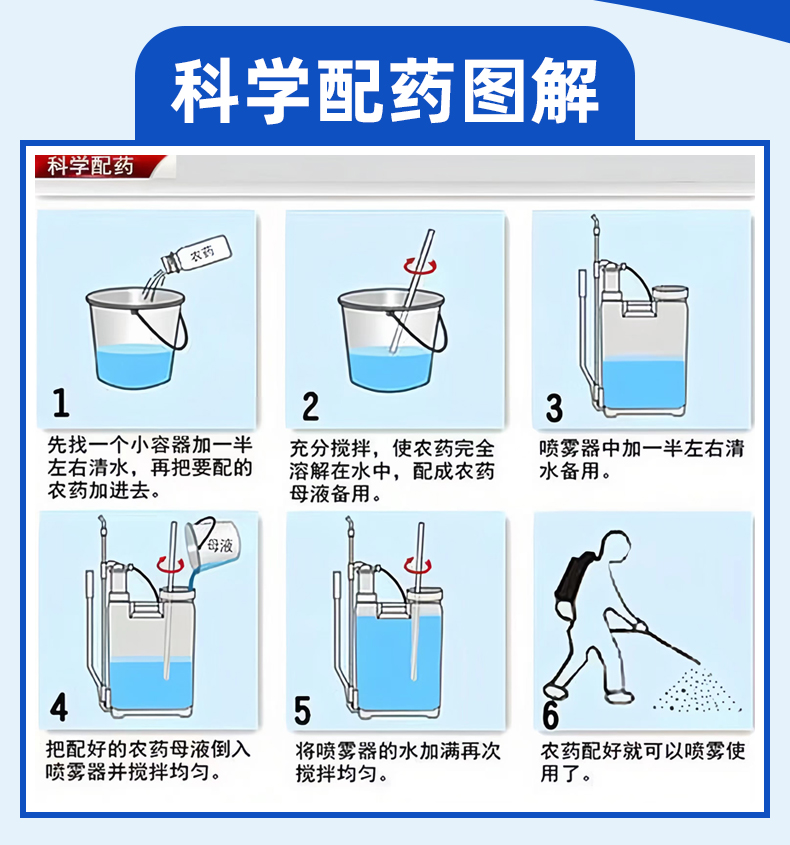 科学配药图解

科学配药

农药

1

先找一个小容器加一半左右清水，再把要配的农药加进去。

2

充分搅拌，使农药完全溶解在水中，配成农药母液备用。

3

喷雾器中加一半左右清水备用。

母液

4

把配好的农药母液倒入喷雾器并搅拌均匀。

5

将喷雾器的水加满再次搅拌均匀。

6

农药配好就可以喷雾使用了。