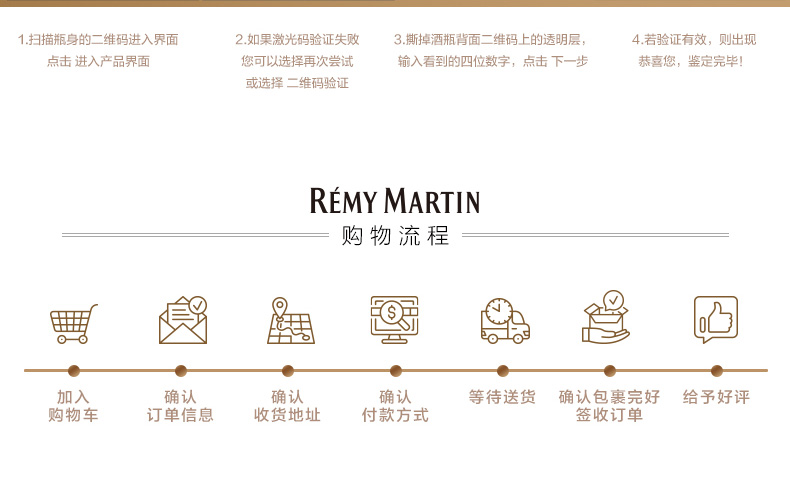 1.扫描瓶身的二维码进入界面
点击 进入产品界面

2.如果激光码验证失败
您可以选择再次尝试
或选择 二维码验证

3.撕掉酒瓶背面二维码上的透明层，
输入看到的四位数字，点击 下一步

4.若验证有效，则出现
恭喜您，鉴定完毕！

RÉMY MARTIN

购物流程

加入
购物车

确认
订单信息

确认
收货地址

确认
付款方式

等待送货

确认包裹完好
签收订单

给予好评