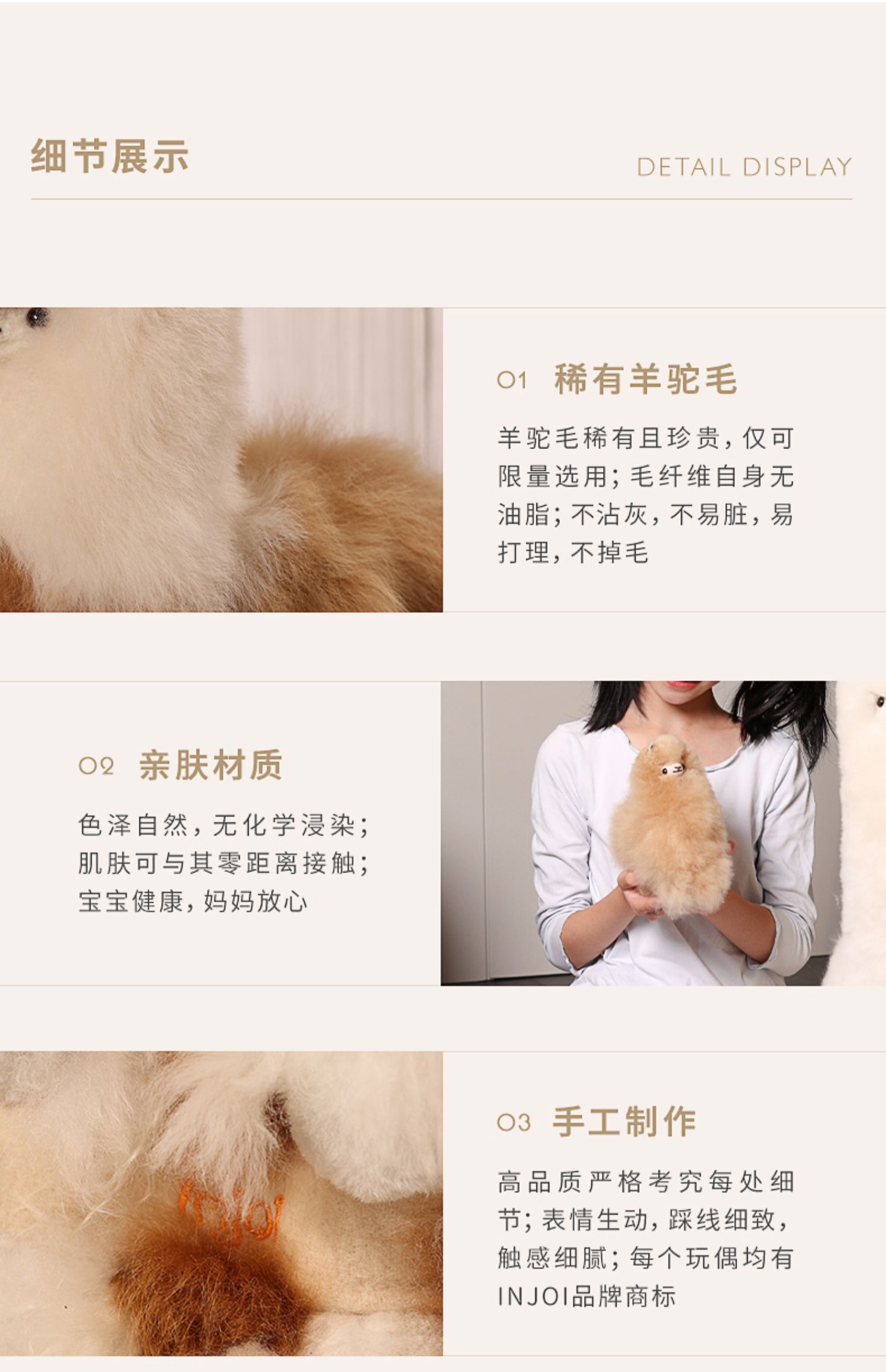 细节展示

DETAIL DISPLAY

01 稀有羊驼毛

羊驼毛稀有且珍贵，仅可限量选用；毛纤维自身无油脂；不沾灰，不易脏，易打理，不掉毛

02 亲肤材质

色泽自然，无化学浸染；肌肤可与其零距离接触；宝宝健康，妈妈放心

injoi

03 手工制作

高品质严格考究每处细节；表情生动，踩线细致，触感细腻；每个玩偶均有INJOI品牌商标