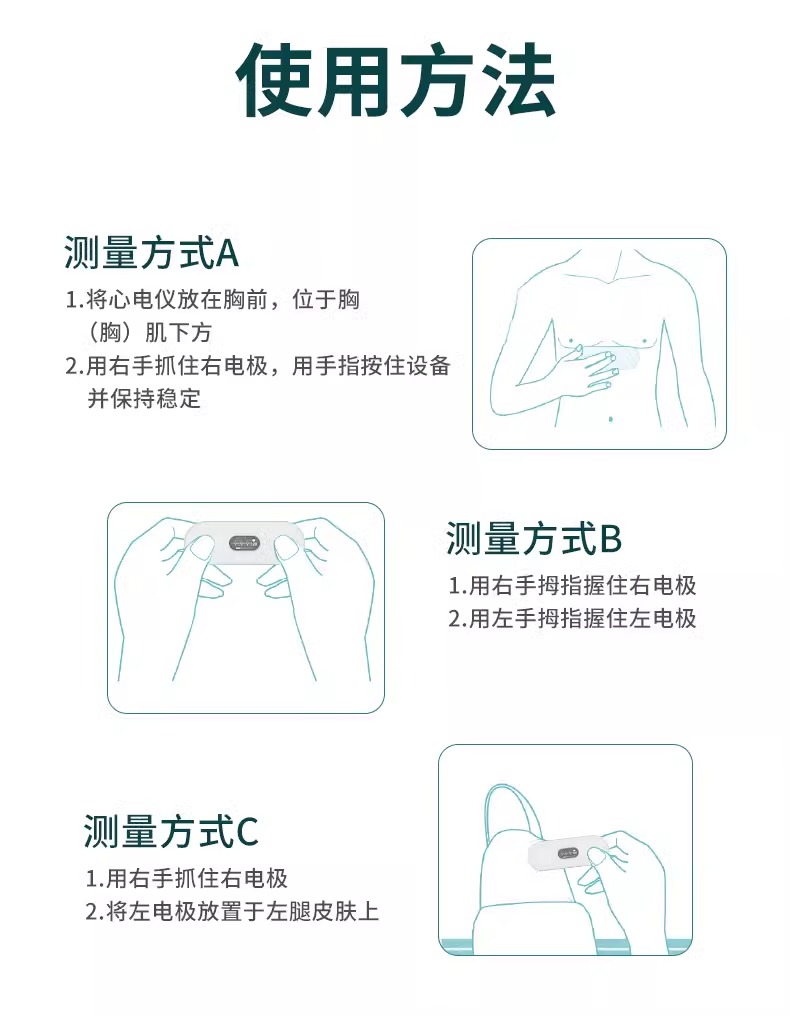 使用方法

测量方式A

1.将心电仪放在胸前，位于胸（胸）肌下方

2.用右手抓住右电极，用手指按住设备并保持稳定

测量方式B

1.用右手拇指握住右电极

2.用左手拇指握住左电极

测量方式C

1.用右手抓住右电极

2.将左电极放置于左腿皮肤上