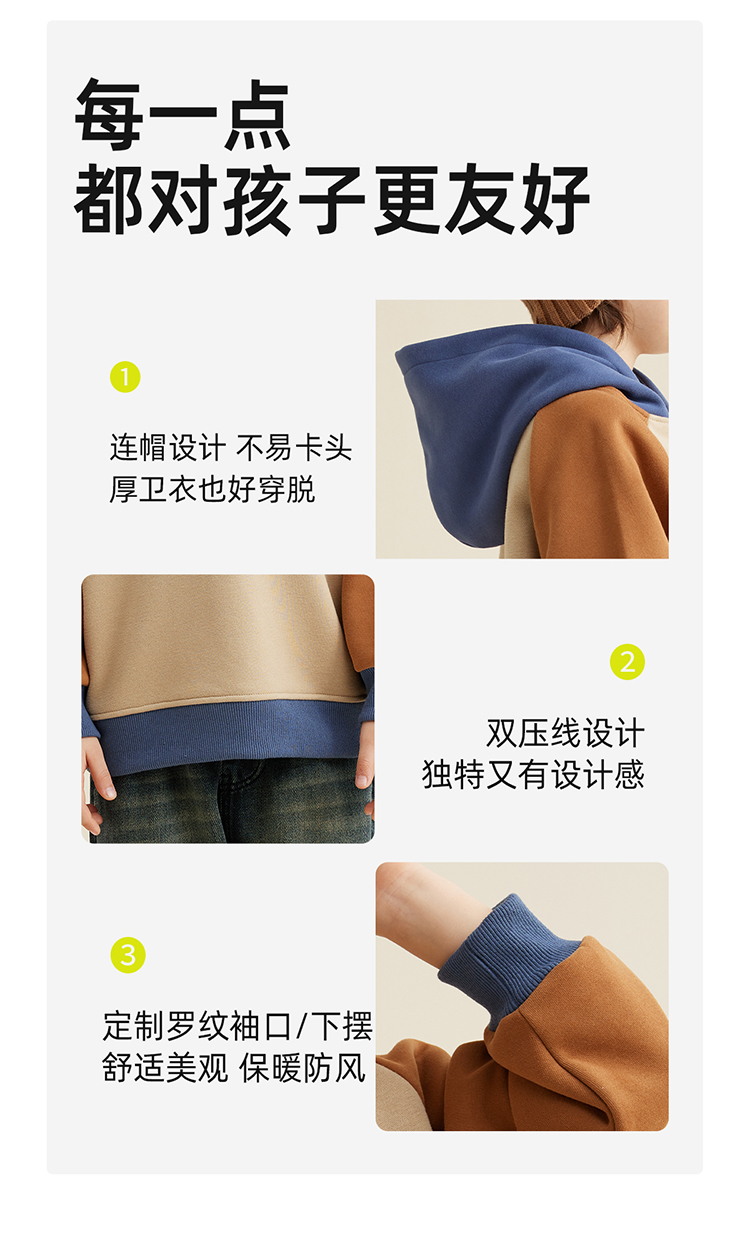 每一点
都对孩子更友好

1

连帽设计 不易卡头
厚卫衣也好穿脱

2

双压线设计
独特又有设计感

3

定制罗纹袖口/下摆
舒适美观 保暖防风